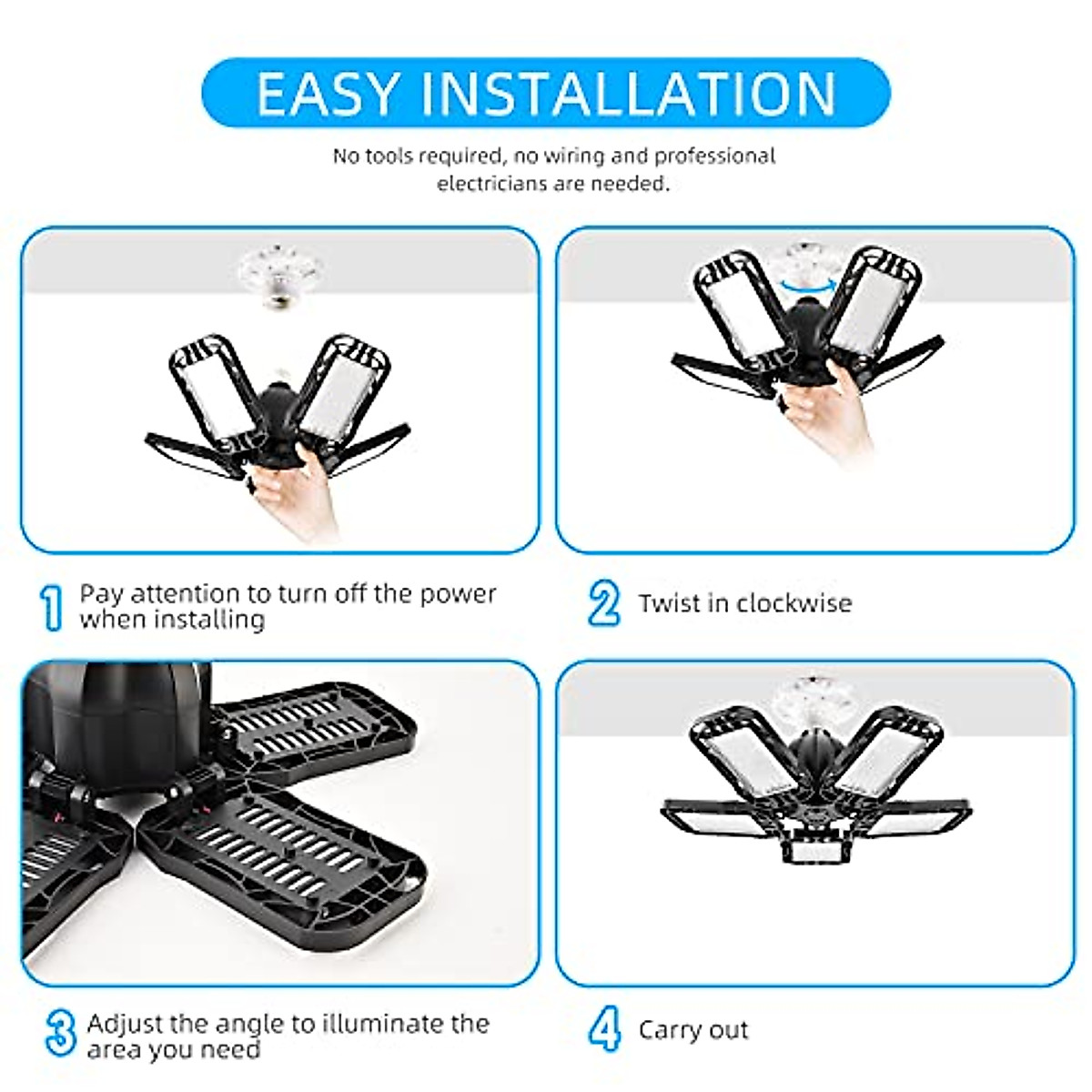 EASY INSTALLATION

No tools required, no wiring and professional electricians are needed.

1 Pay attention to turn off the power when installing

2 Twist in clockwise

3 Adjust the angle to illuminate the area you need

4 Carry out