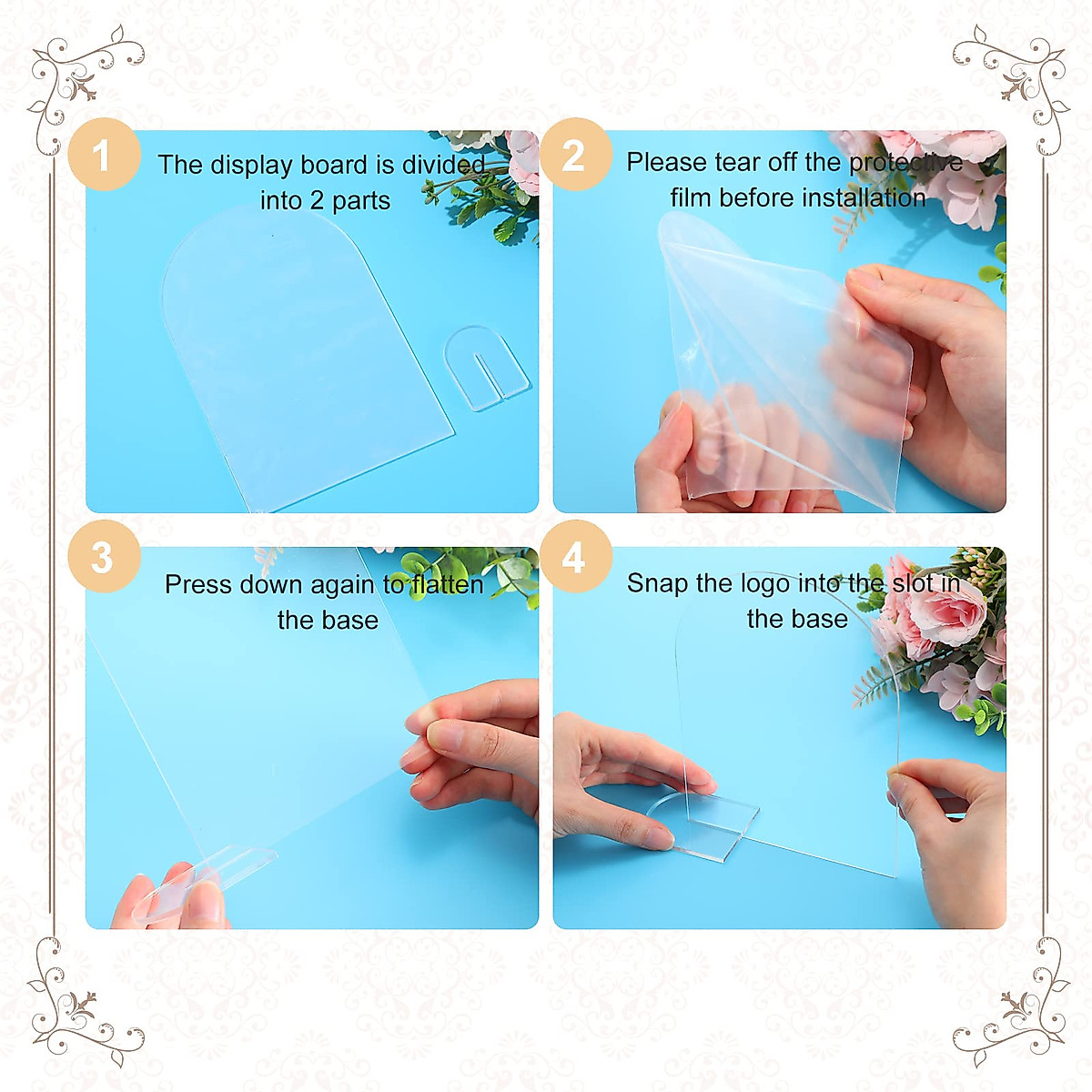 1
The display board is divided into 2 parts

2
Please tear off the protective film before installation

3
Press down again to flatten the base

4
Snap the logo into the slot in the base