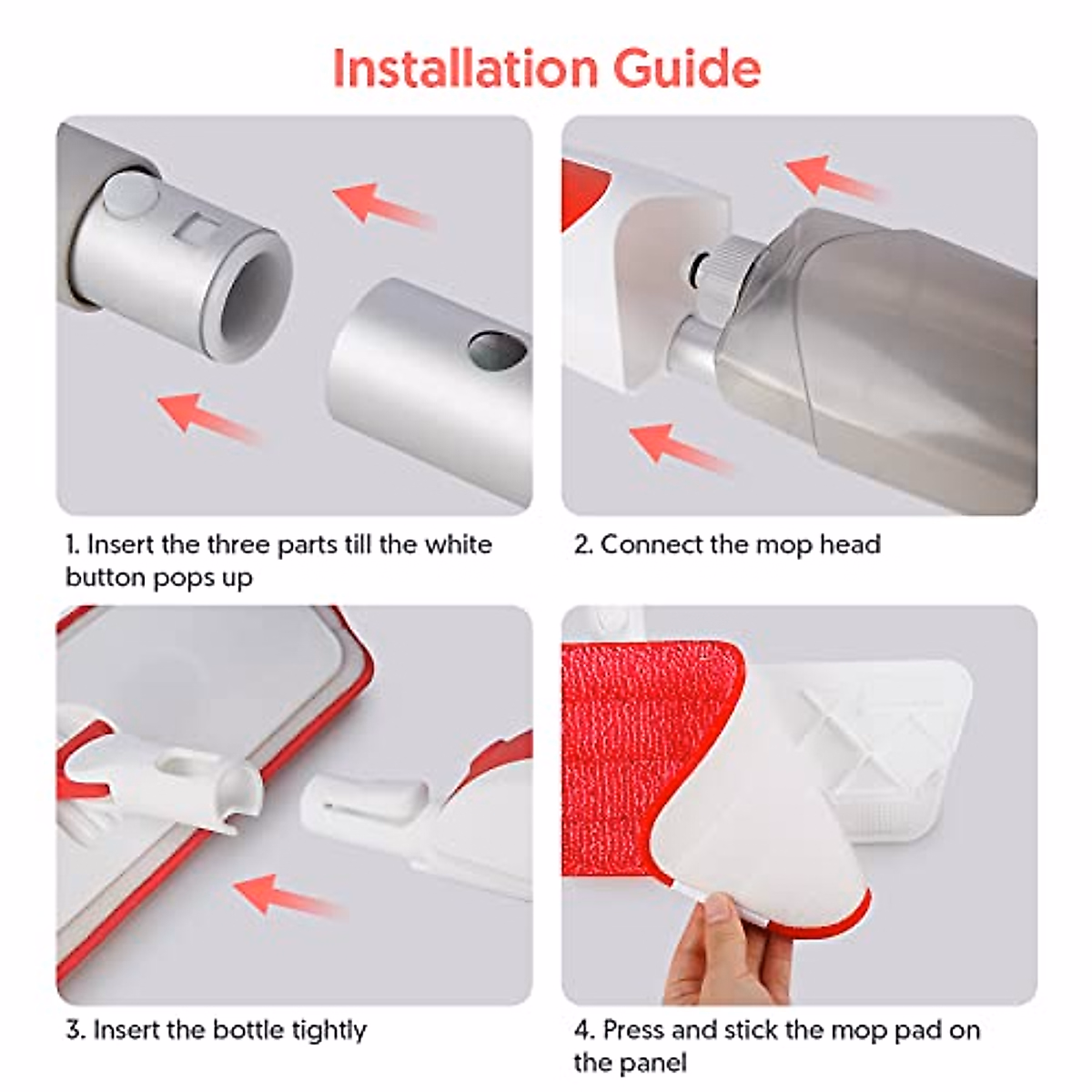 Installation Guide

1. Insert the three parts till the white button pops up

2. Connect the mop head

3. Insert the bottle tightly

4. Press and stick the mop pad on the panel