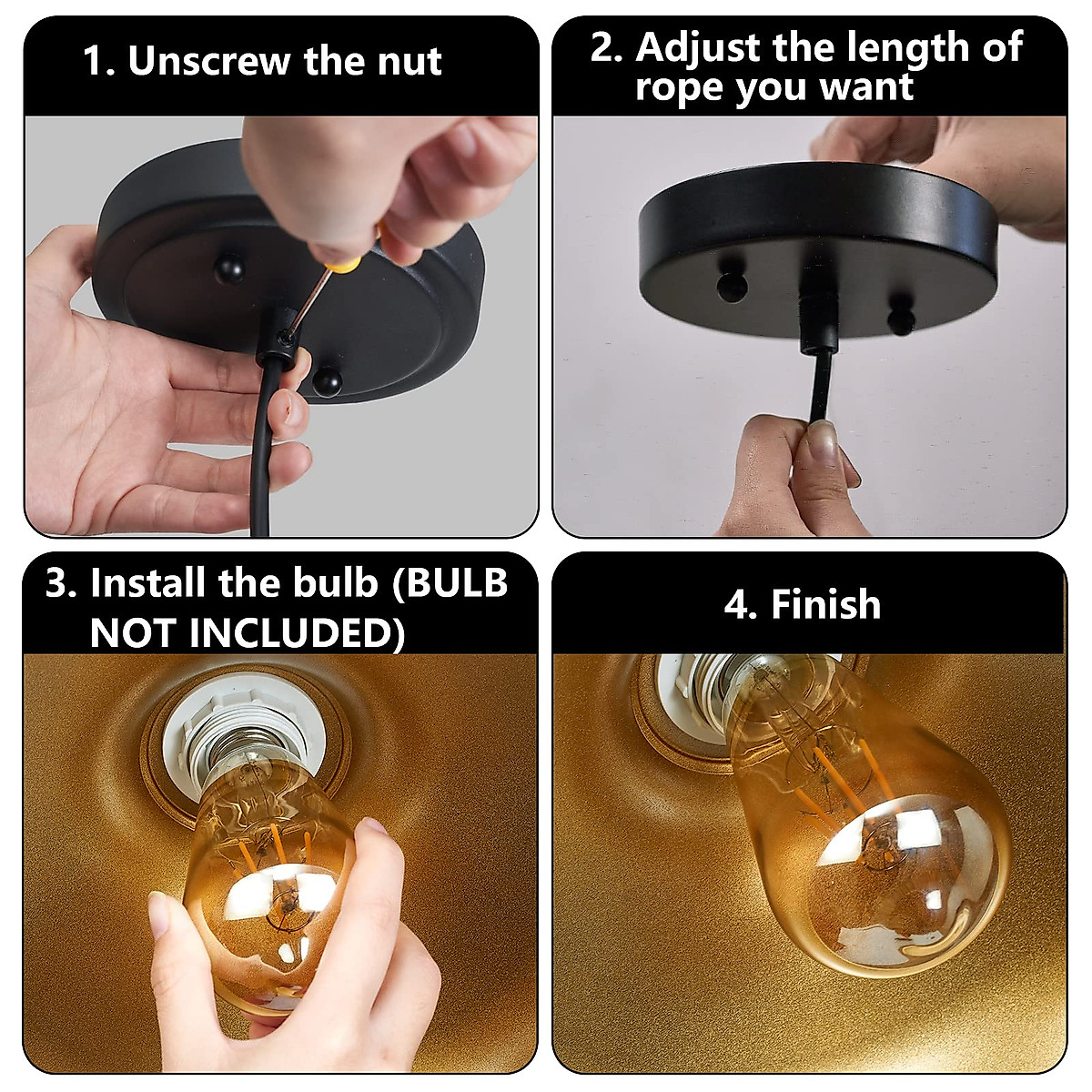 1. Unscrew the nut

2. Adjust the length of rope you want

3. Install the bulb (BULB NOT INCLUDED)

4. Finish