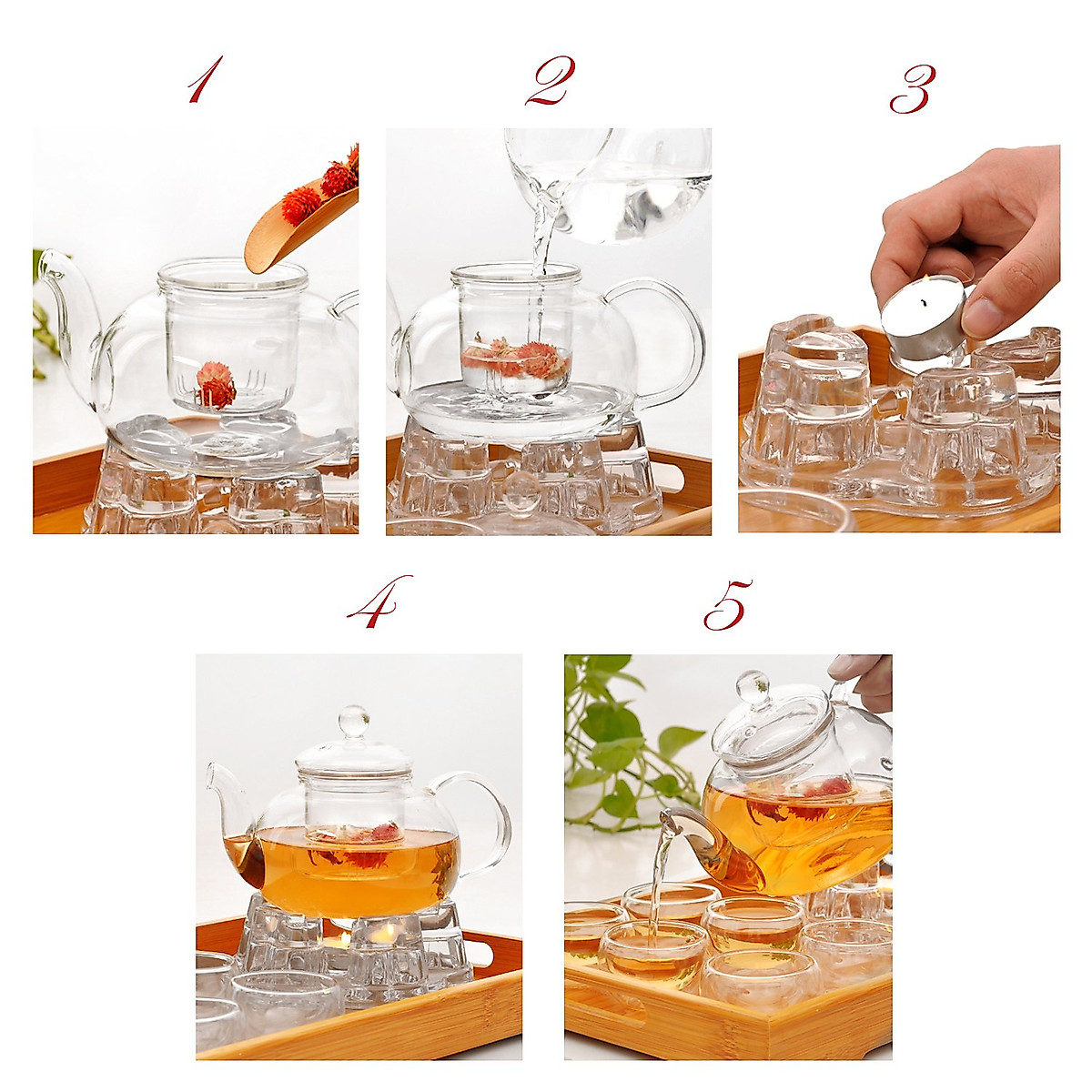 1

2

3

4

5