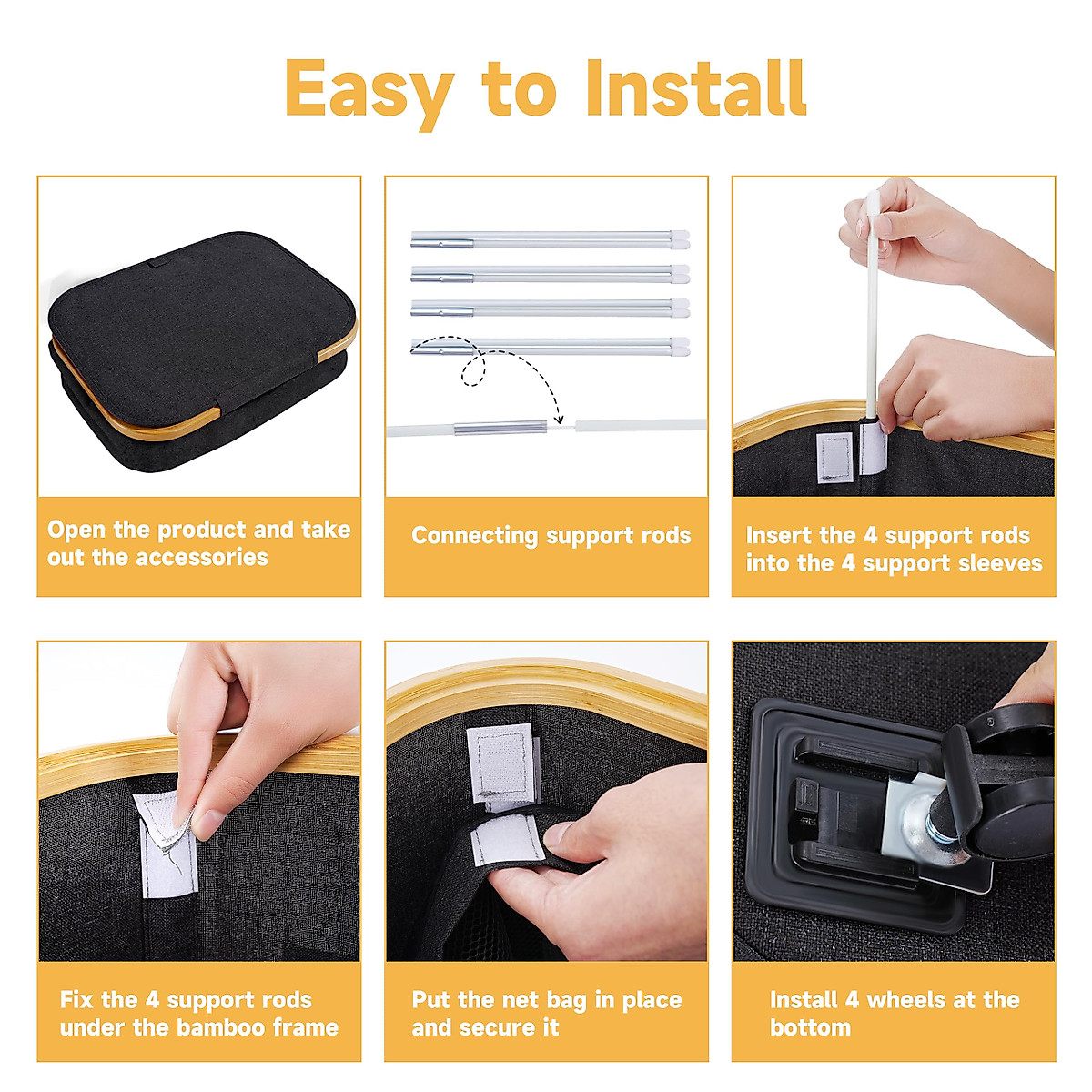 Easy to Install

Open the product and take out the accessories

Connecting support rods

Insert the 4 support rods into the 4 support sleeves

Fix the 4 support rods under the bamboo frame

Put the net bag in place and secure it

Install 4 wheels at the bottom