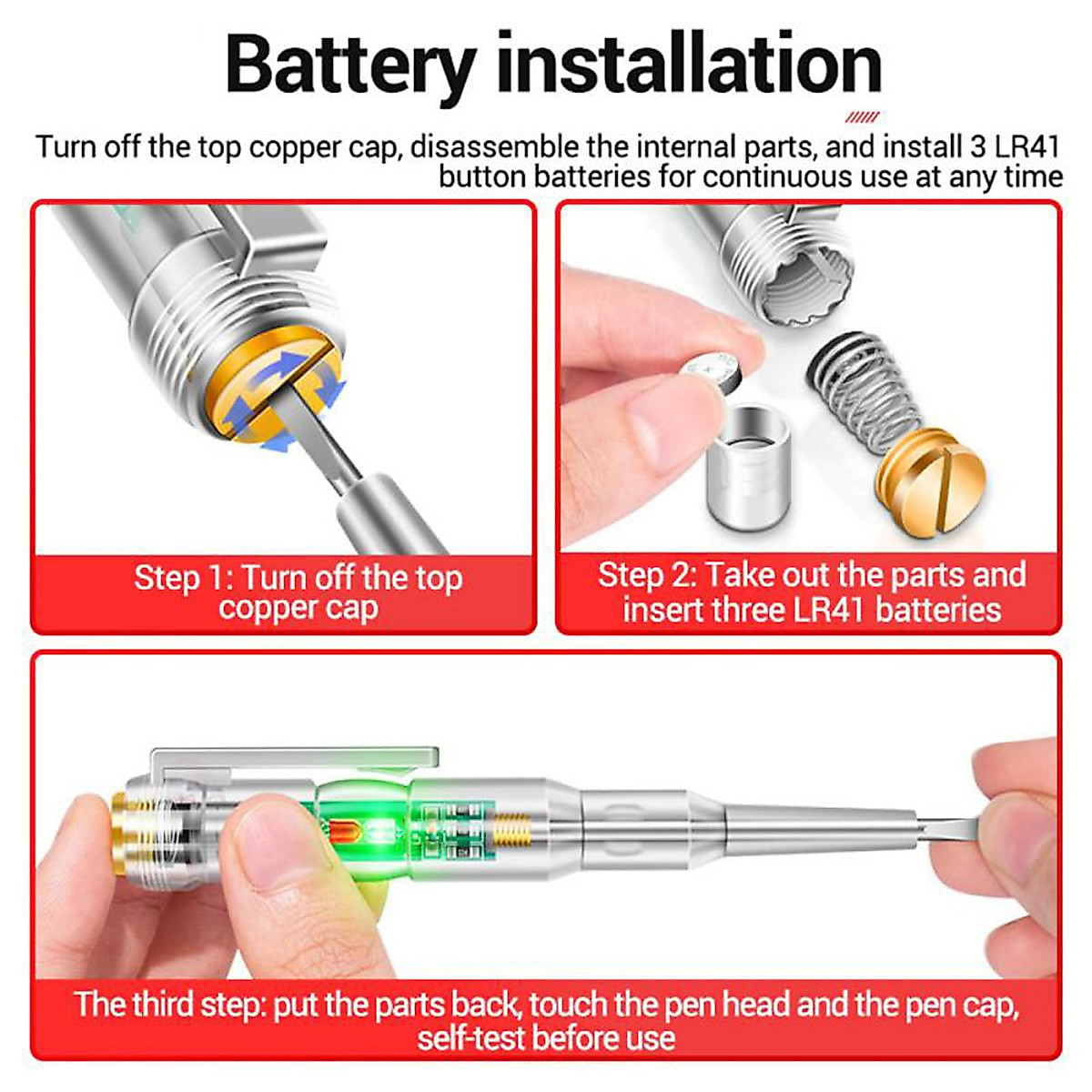 Battery installation

Turn off the top copper cap, disassemble the internal parts, and install 3 LR41 button batteries for continuous use at any time

Step 1: Turn off the top copper cap

Step 2: Take out the parts and insert three LR41 batteries

The third step: put the parts back, touch the pen head and the pen cap, self-test before use