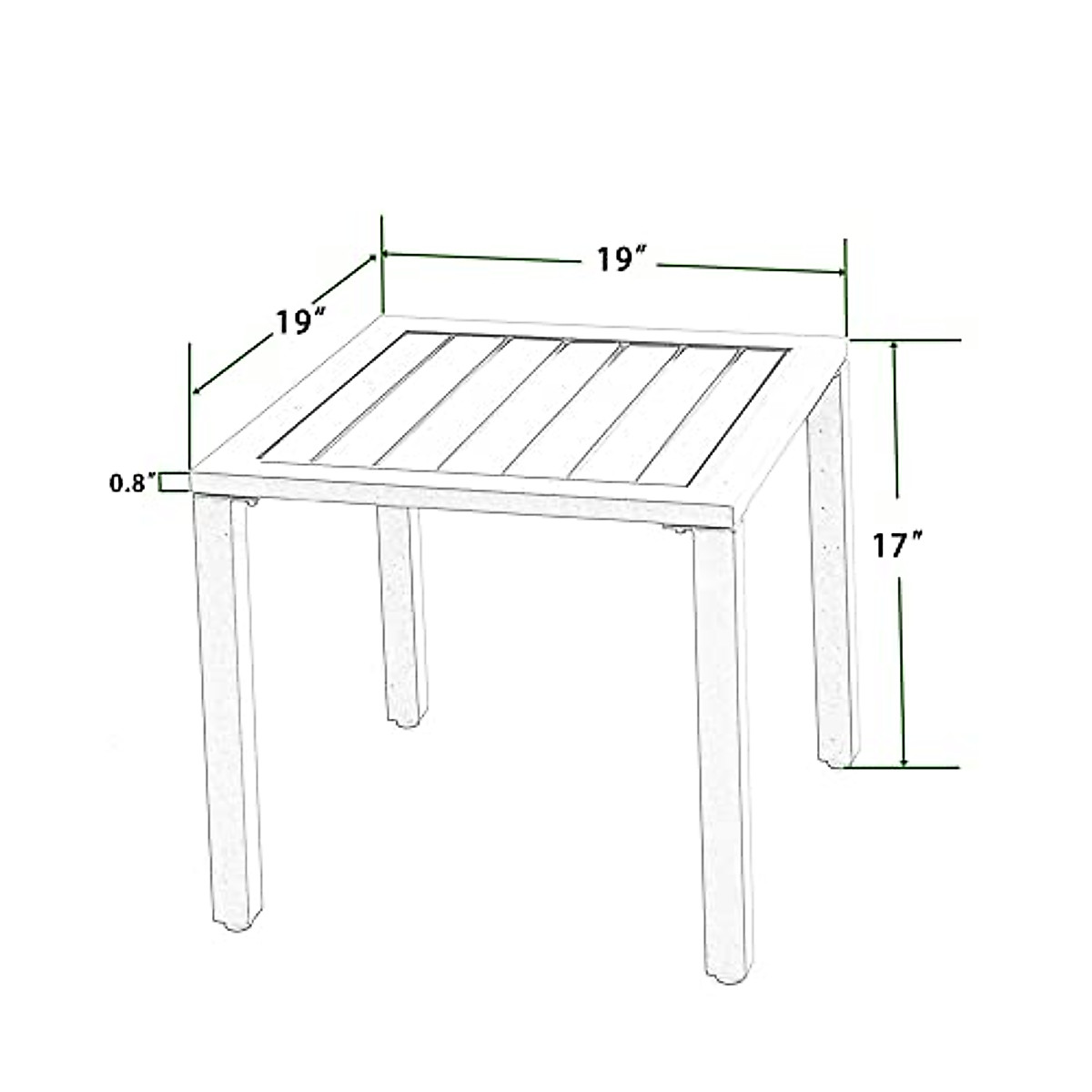 19″
19″
0.8″
17″