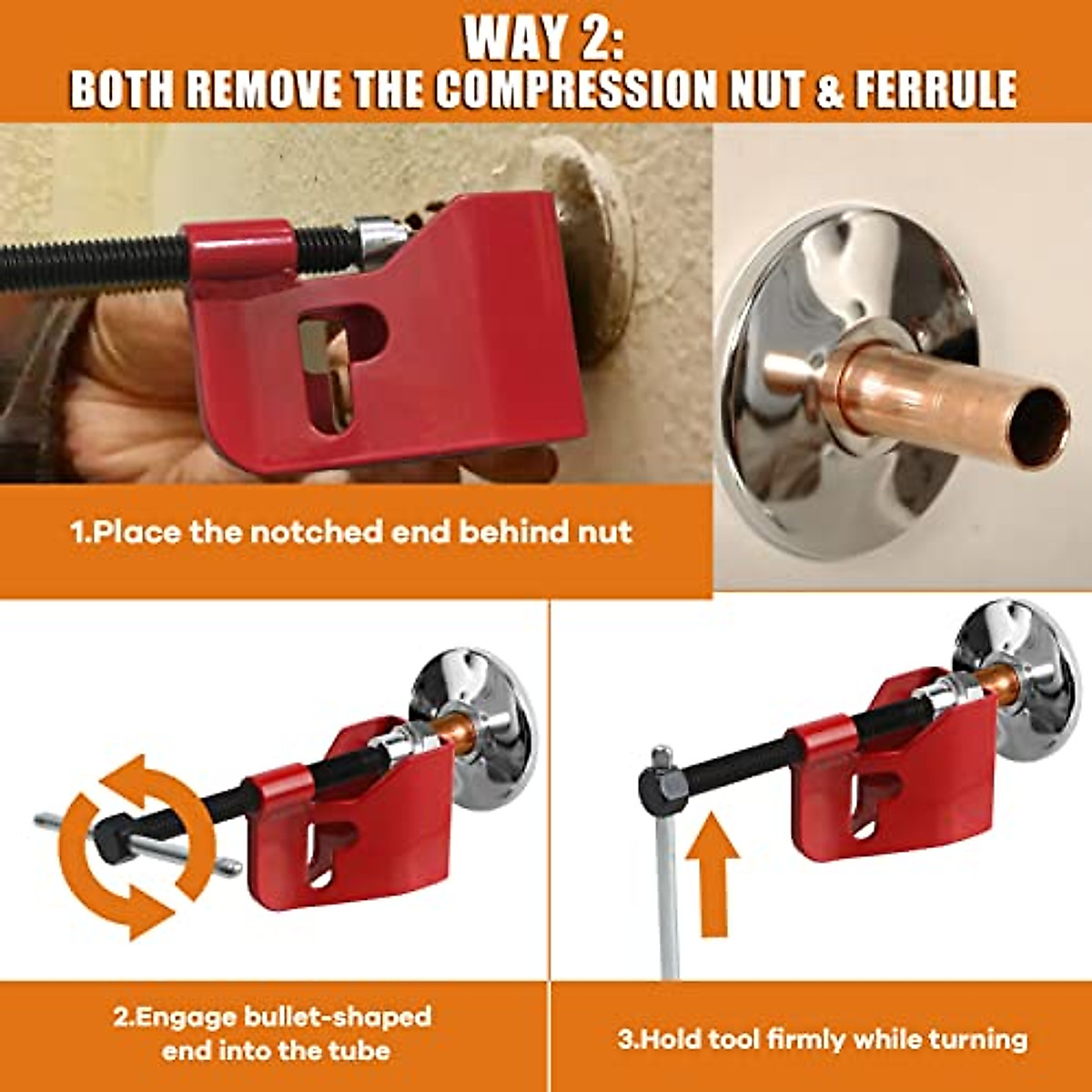 WAY 2:
BOTH REMOVE THE COMPRESSION NUT & FERRULE

1.Place the notched end behind nut

2.Engage bullet-shaped end into the tube

3.Hold tool firmly while turning