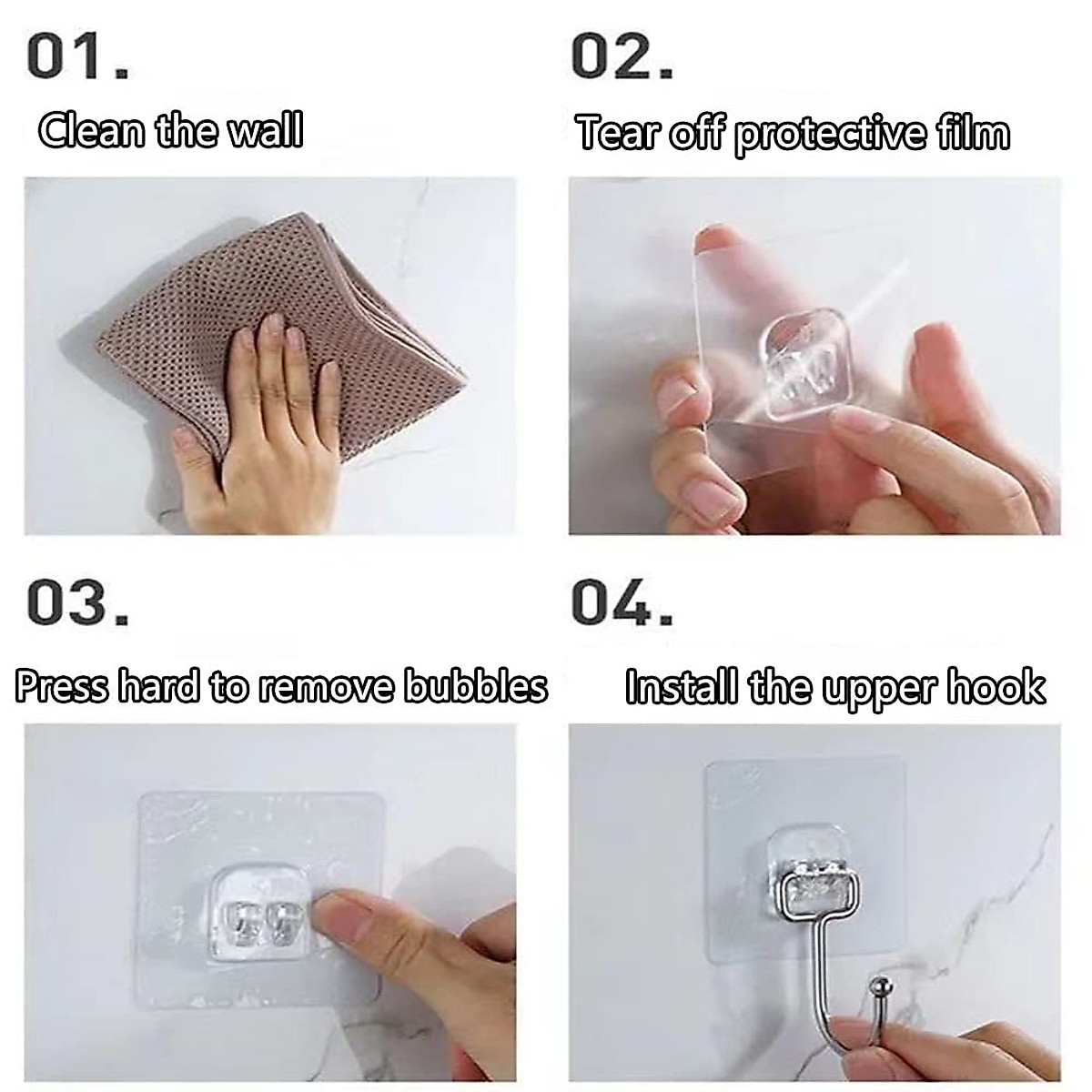 01.

Clean the wall

02.

Tear off protective film

03.

Press hard to remove bubbles

04.

Install the upper hook