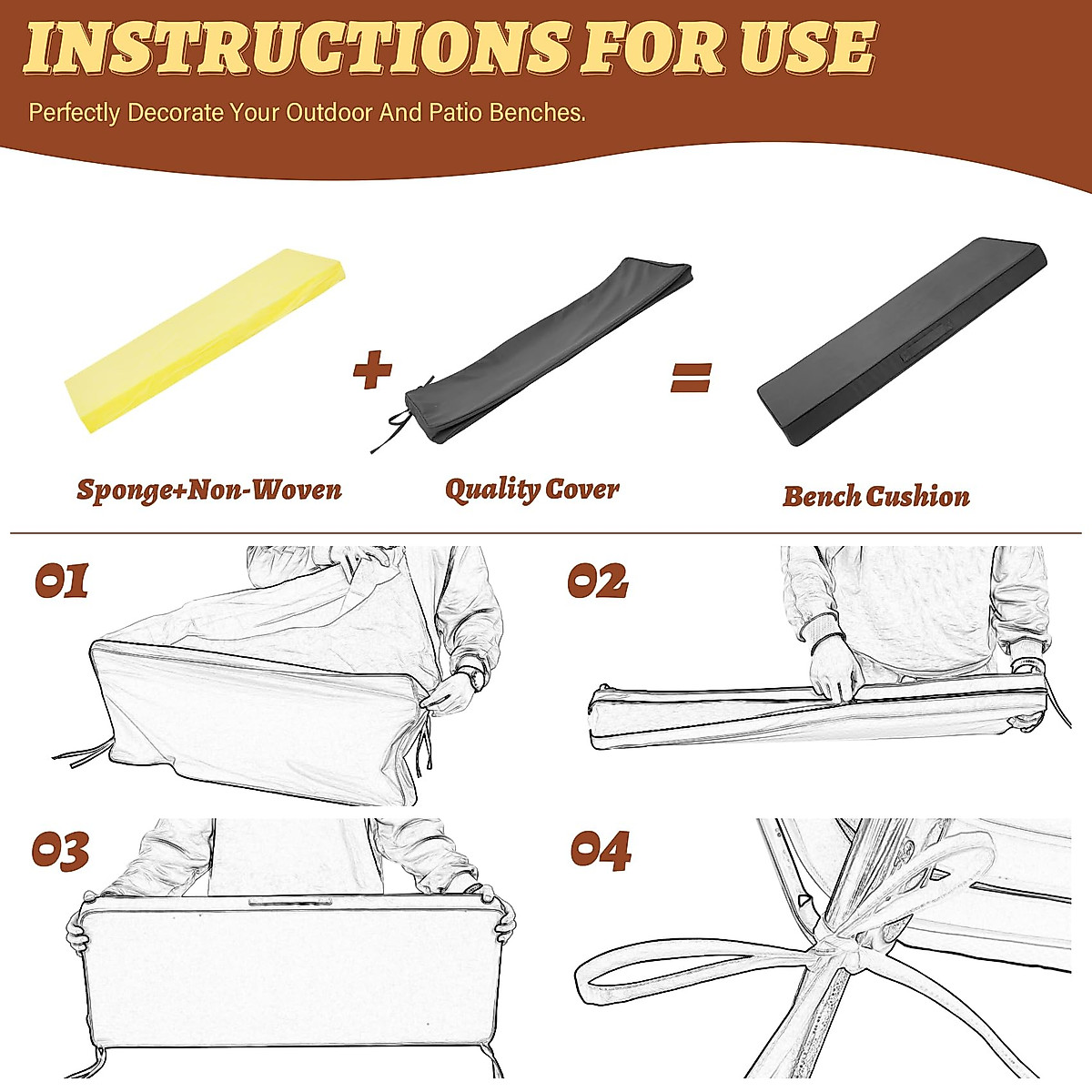 INSTRUCTIONS FOR USE

Perfectly Decorate Your Outdoor And Patio Benches.

+

=

Sponge+Non-Woven

Quality Cover

Bench Cushion

01

02

03

04