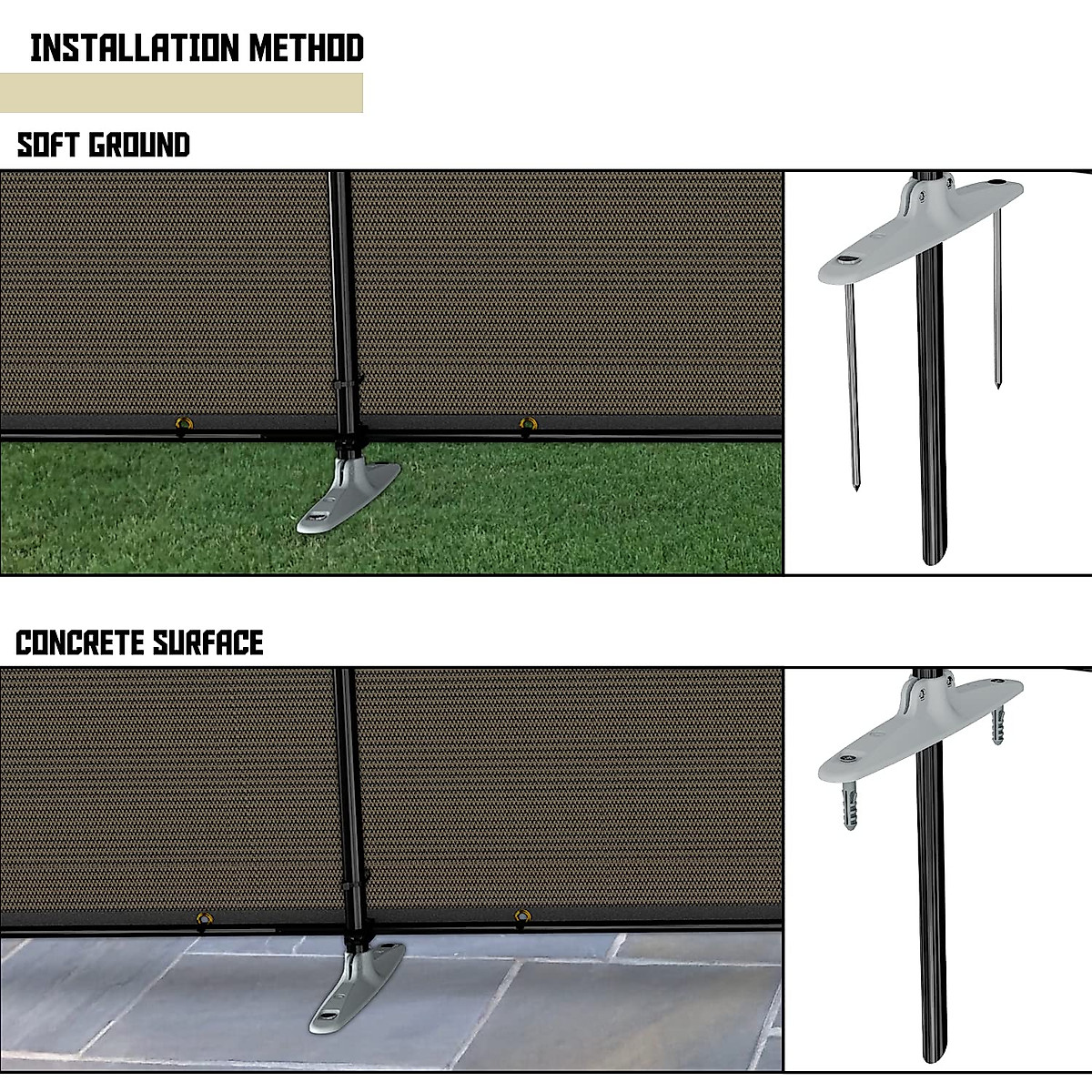 INSTALLATION METHOD

SOFT GROUND

CONCRETE SURFACE