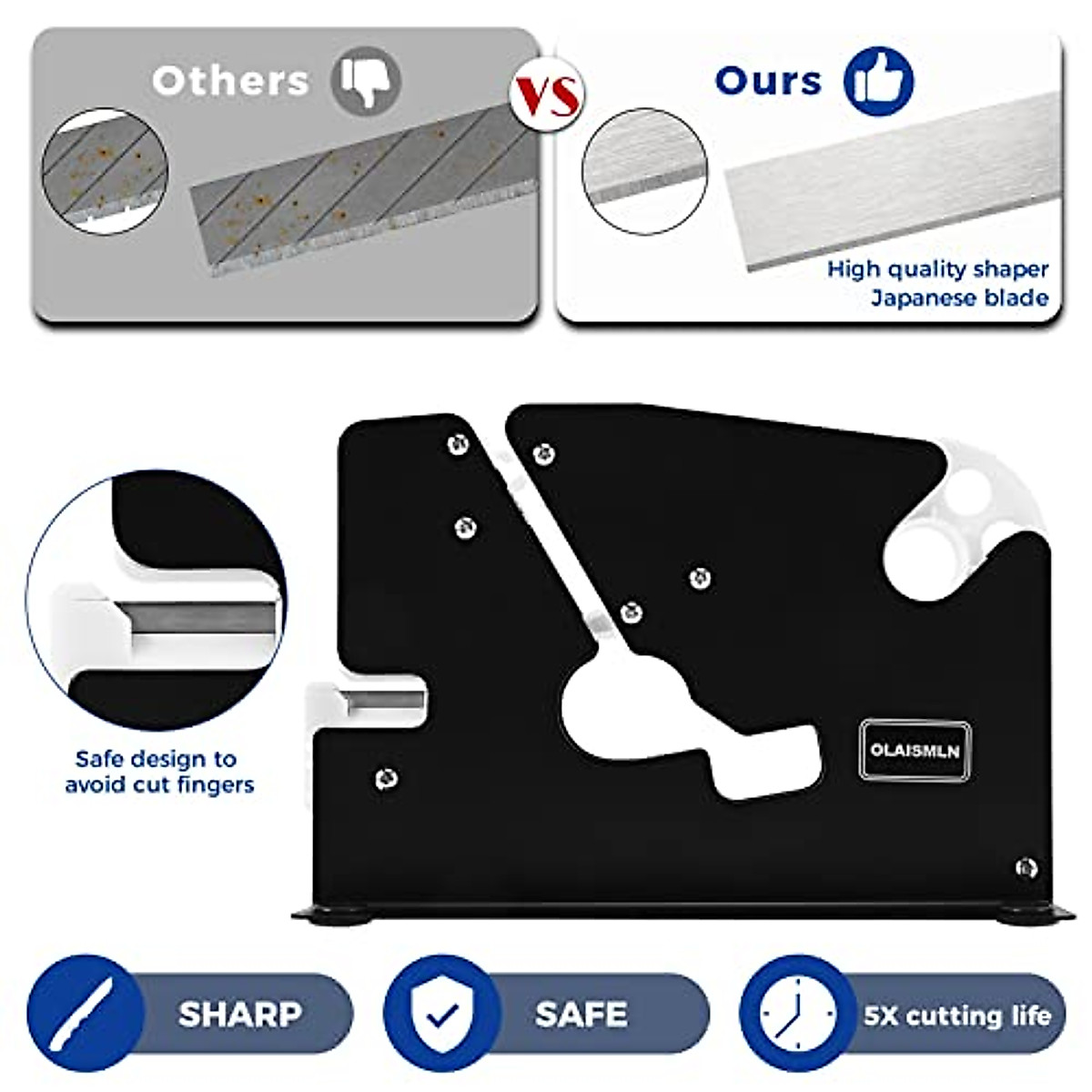 Others

VS

Ours

High quality shaper Japanese blade

Safe design to avoid cut fingers

OLAISMLN

SHARP

SAFE

5X cutting life