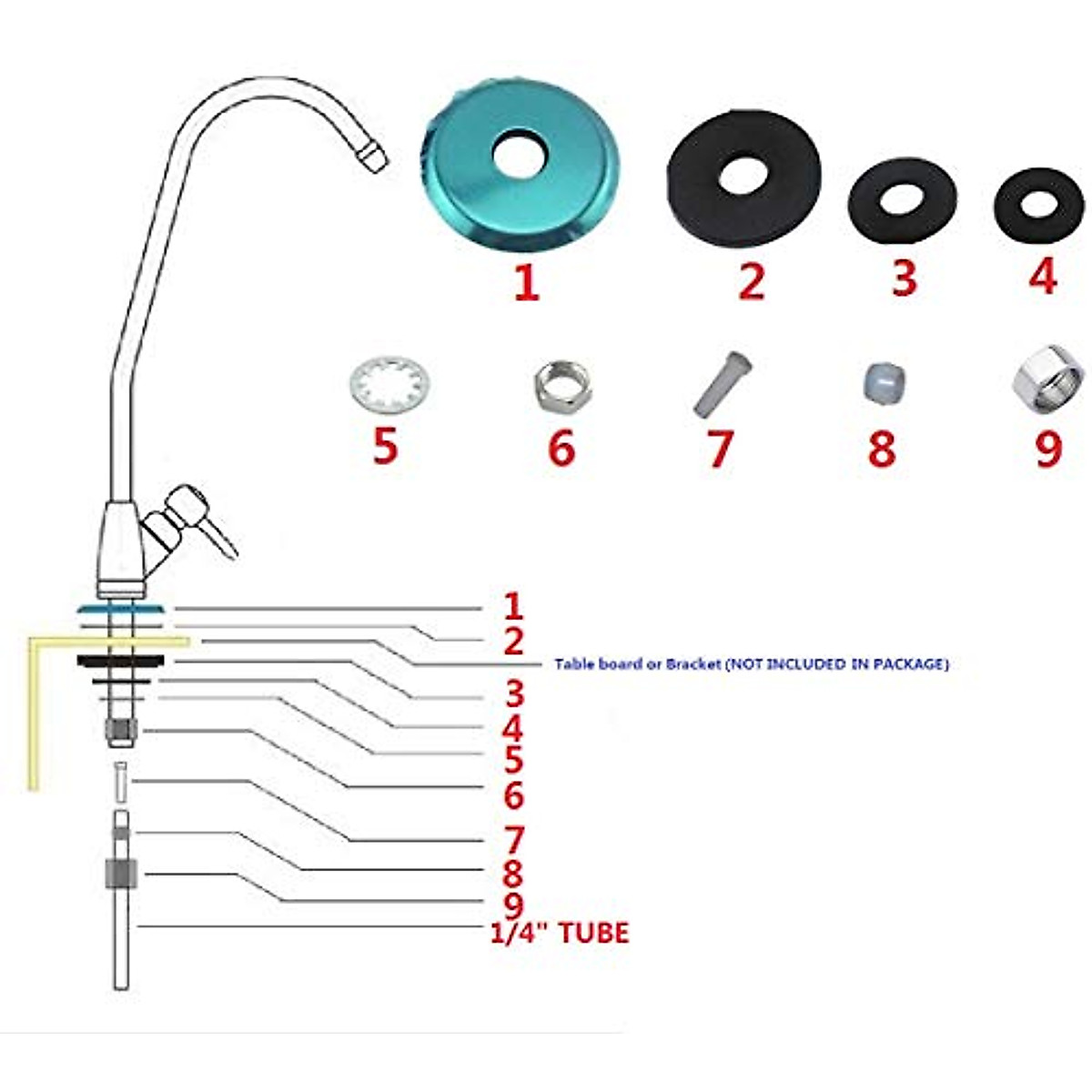 1 2 3 4

5 6 7 8 9

1
2
Table board or Bracket (NOT INCLUDED IN PACKAGE)
3
4
5
6
7
8
9
1/4" TUBE