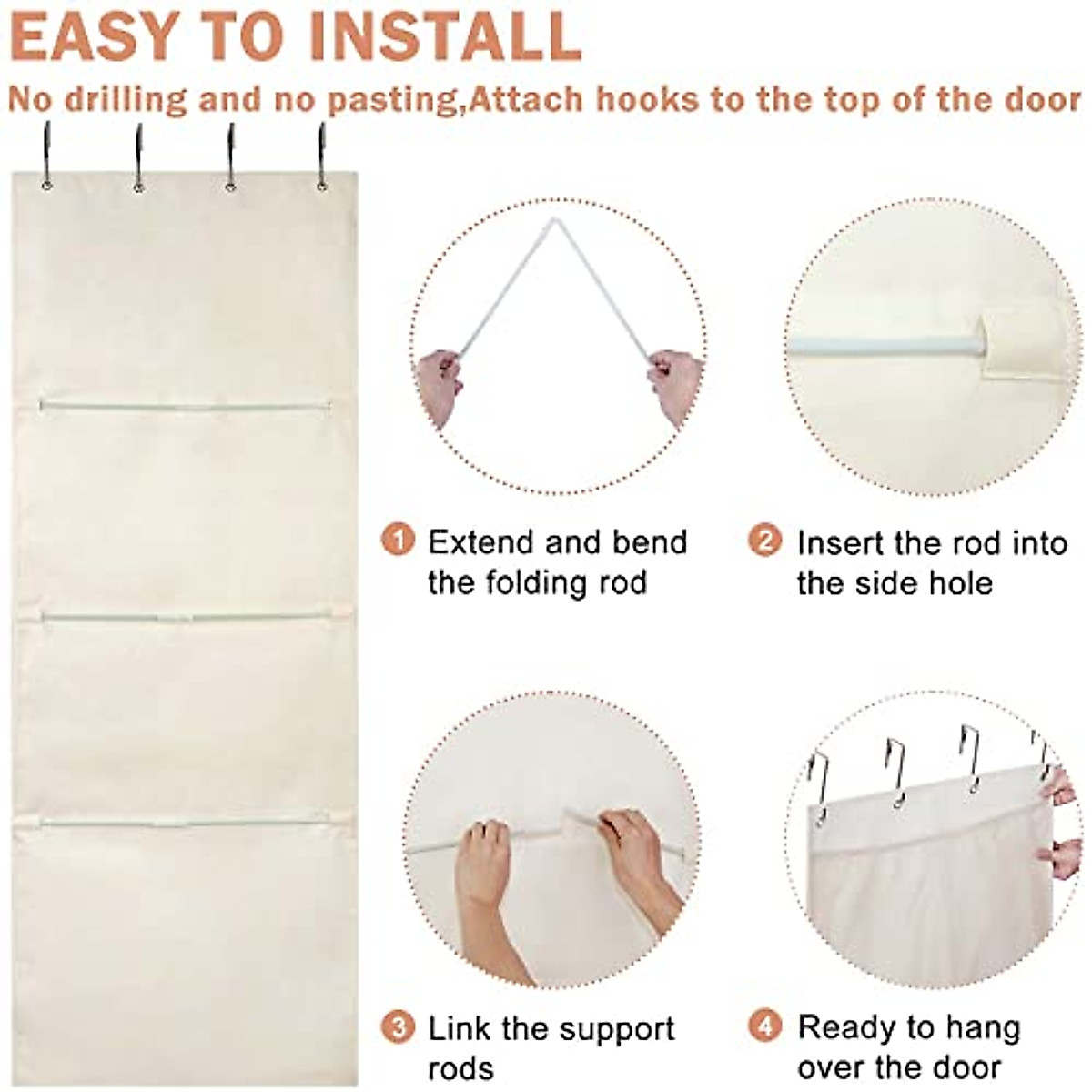 EASY TO INSTALL

No drilling and no pasting,Attach hooks to the top of the door

1 Extend and bend the folding rod

2 Insert the rod into the side hole

3 Link the support rods

4 Ready to hang over the door