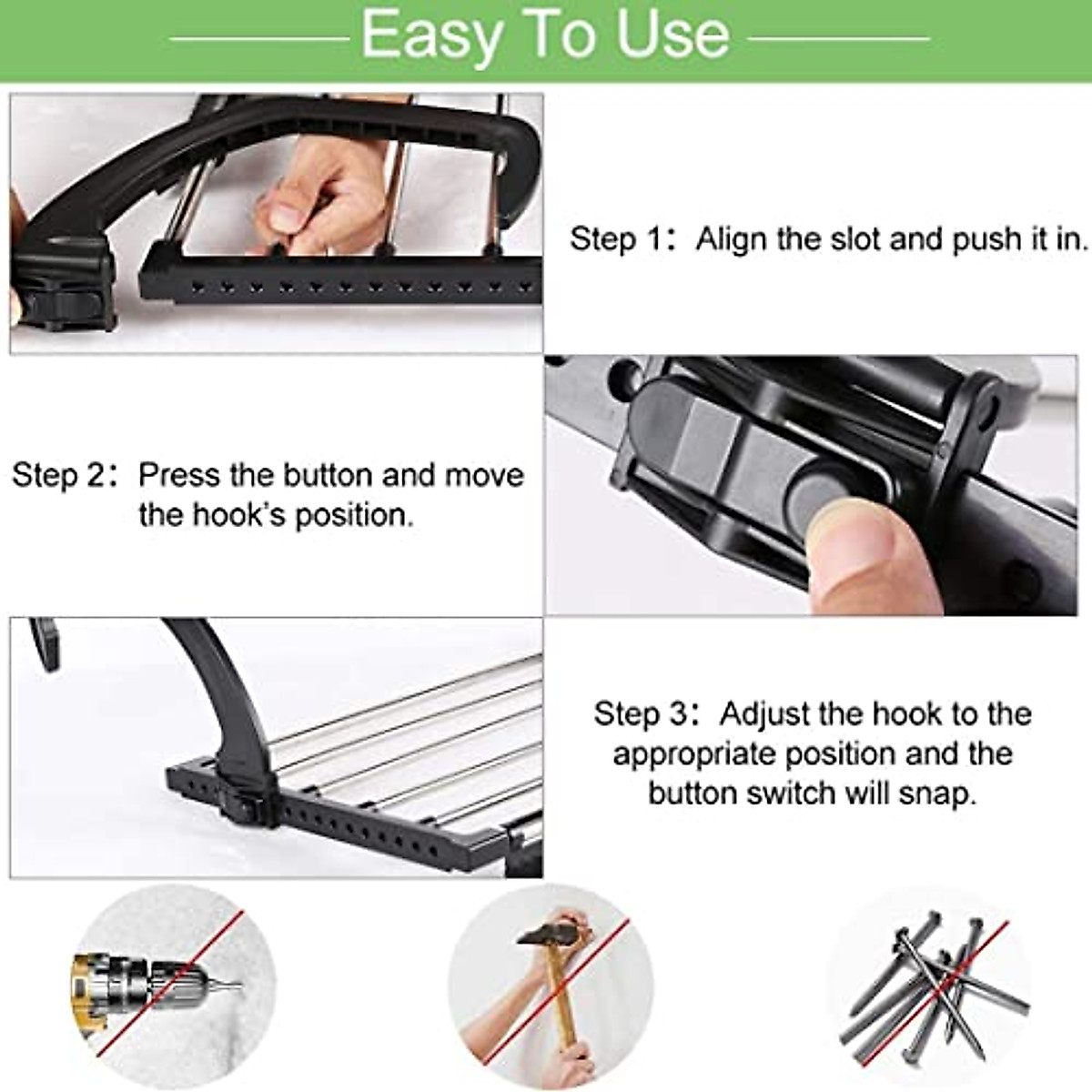 Easy To Use

Step 1: Align the slot and push it in.

Step 2: Press the button and move the hook's position.

Step 3: Adjust the hook to the appropriate position and the button switch will snap.