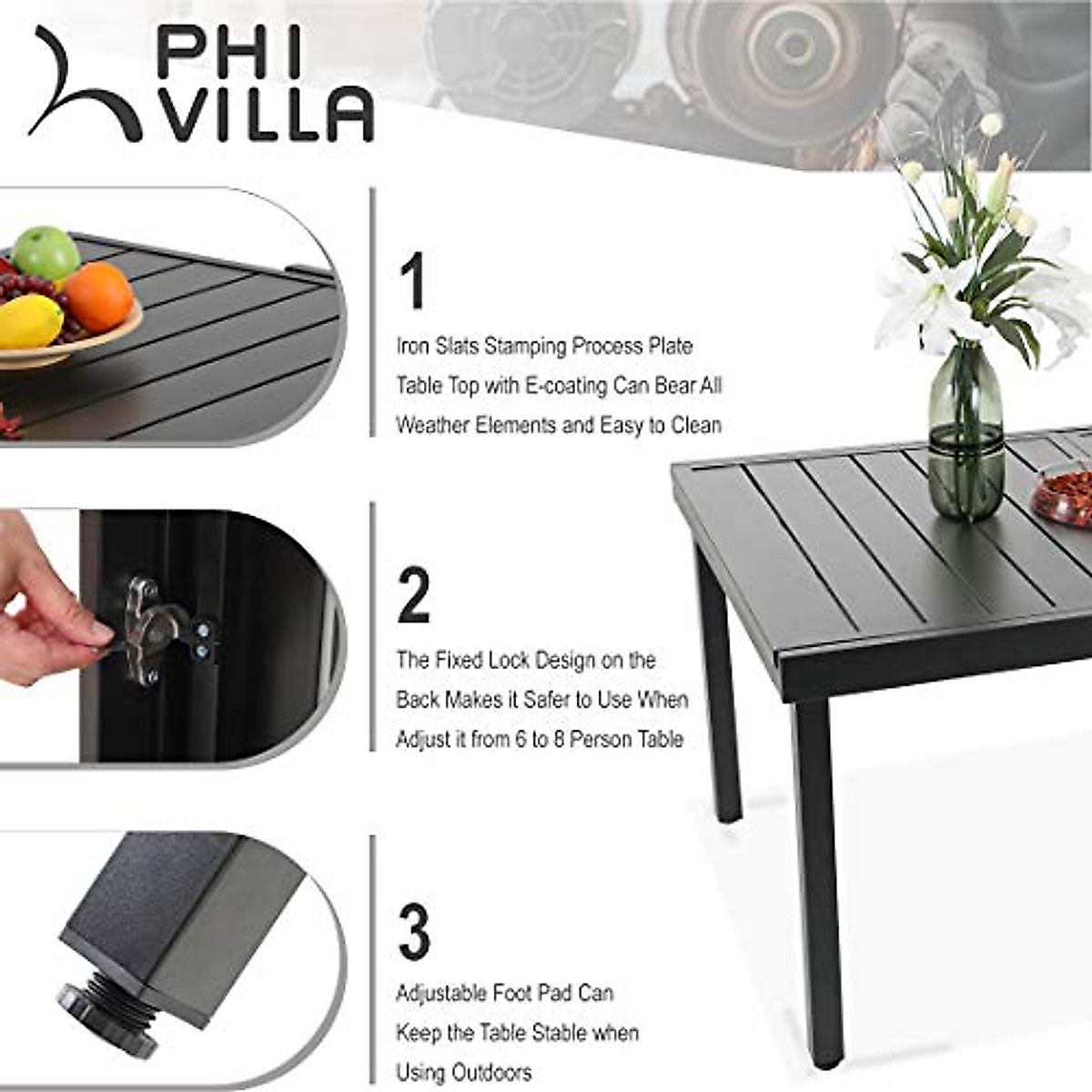 PHI VILLA

1

Iron Slats Stamping Process Plate Table Top with E-coating Can Bear All Weather Elements and Easy to Clean

2

The Fixed Lock Design on the Back Makes it Safer to Use When Adjust it from 6 to 8 Person Table

3

Adjustable Foot Pad Can Keep the Table Stable when Using Outdoors