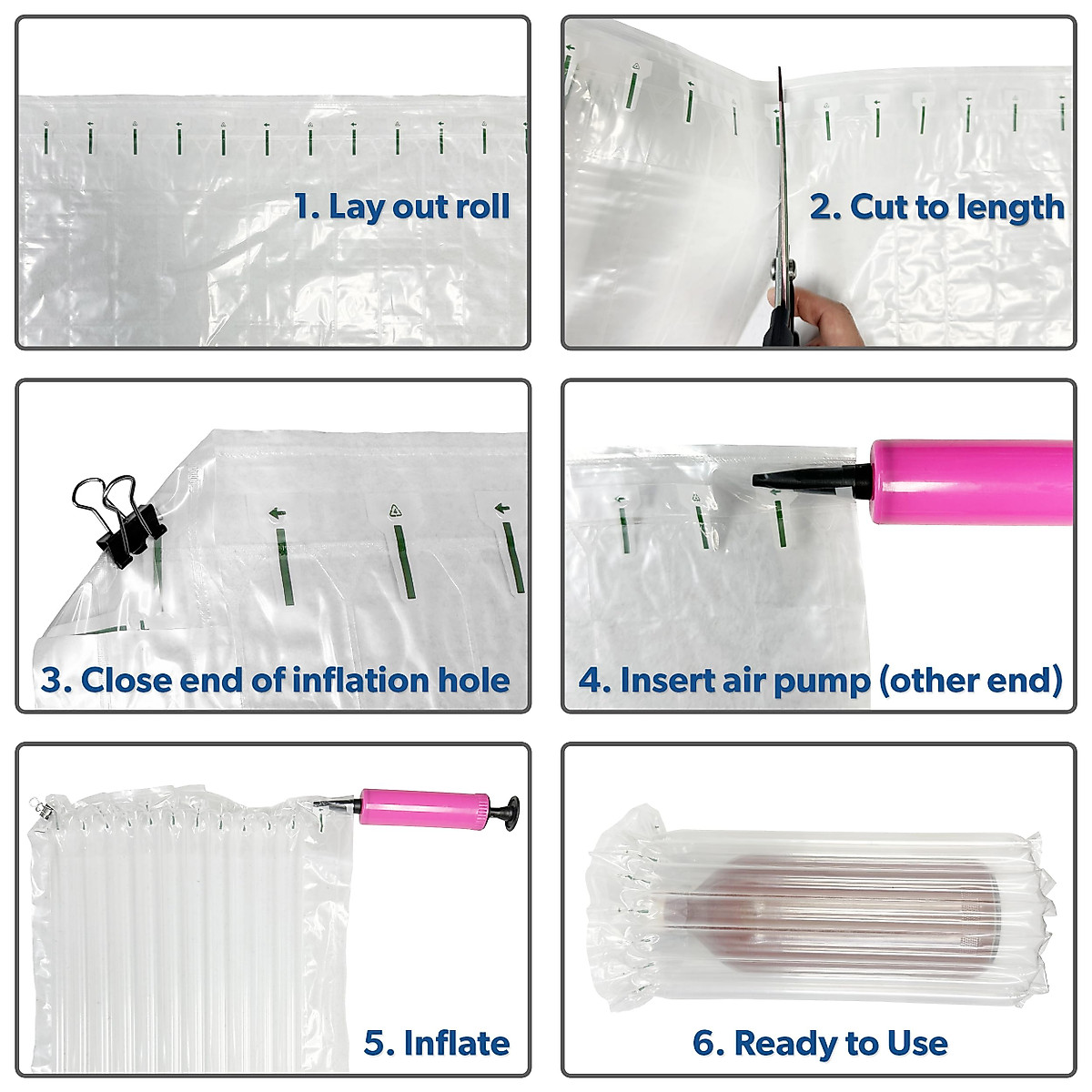 1. Lay out roll

2. Cut to length

3. Close end of inflation hole

4. Insert air pump (other end)

5. Inflate

6. Ready to Use