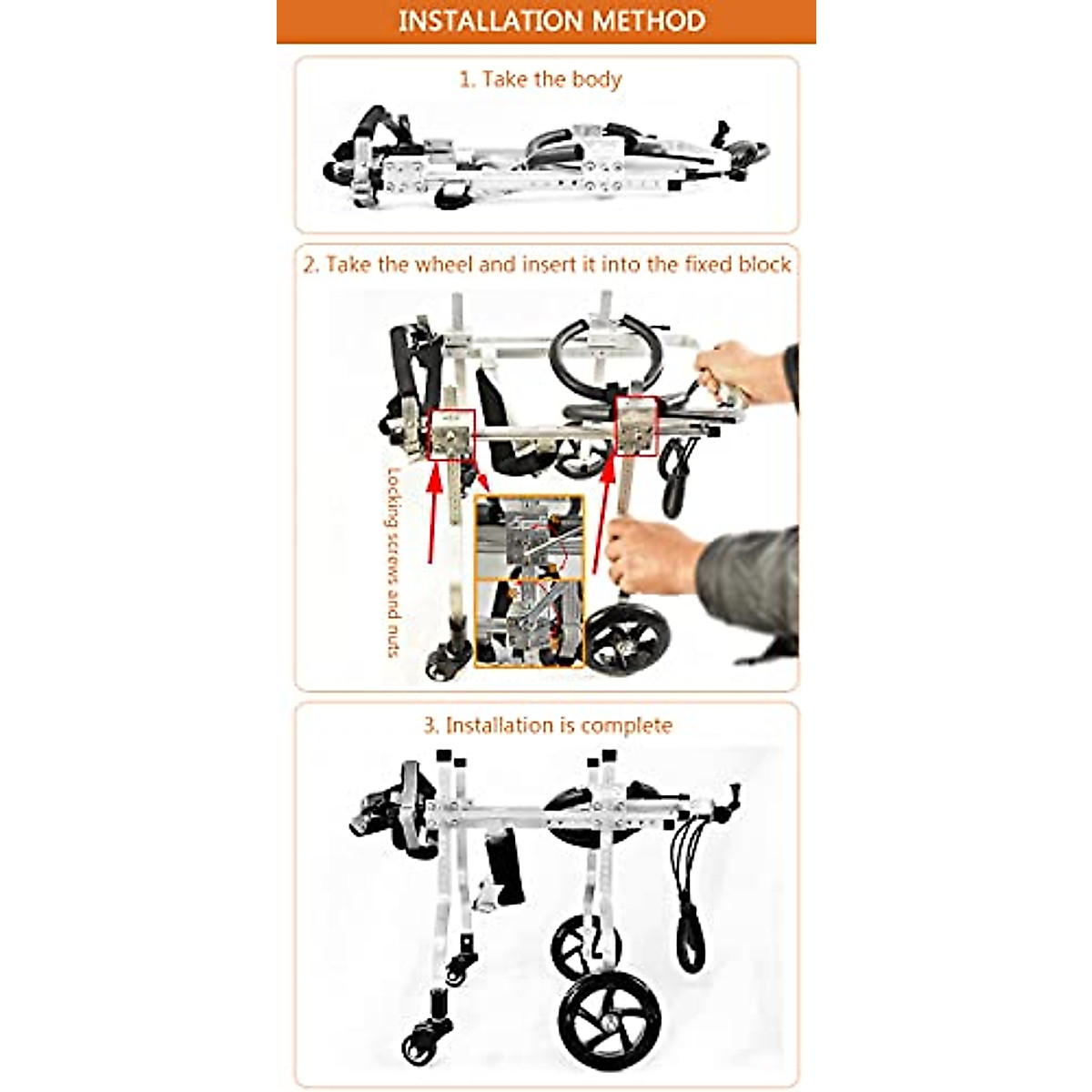 INSTALLATION METHOD

1. Take the body

2. Take the wheel and insert it into the fixed block

Locking screws and nuts

3. Installation is complete