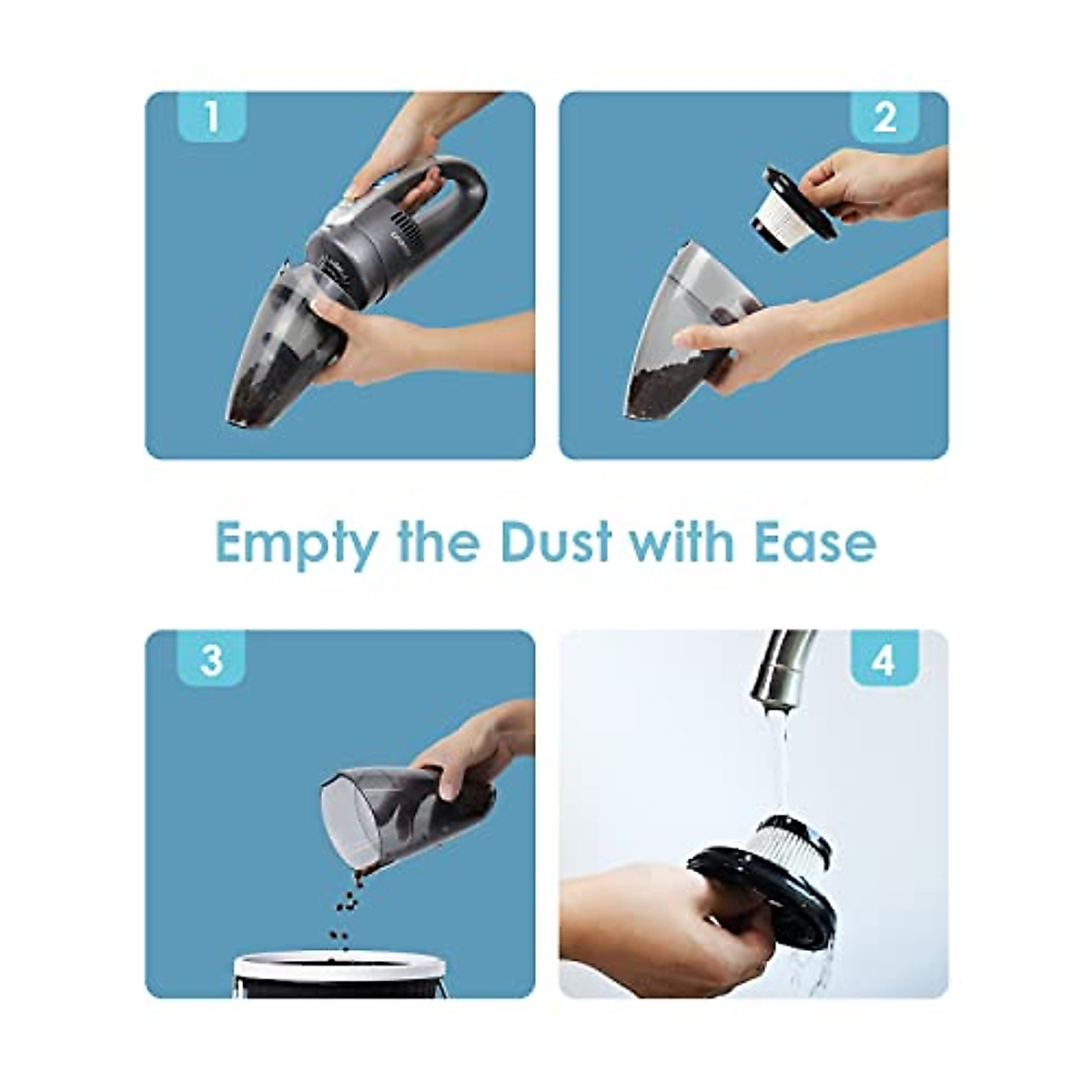 1

2

Empty the Dust with Ease

3

4