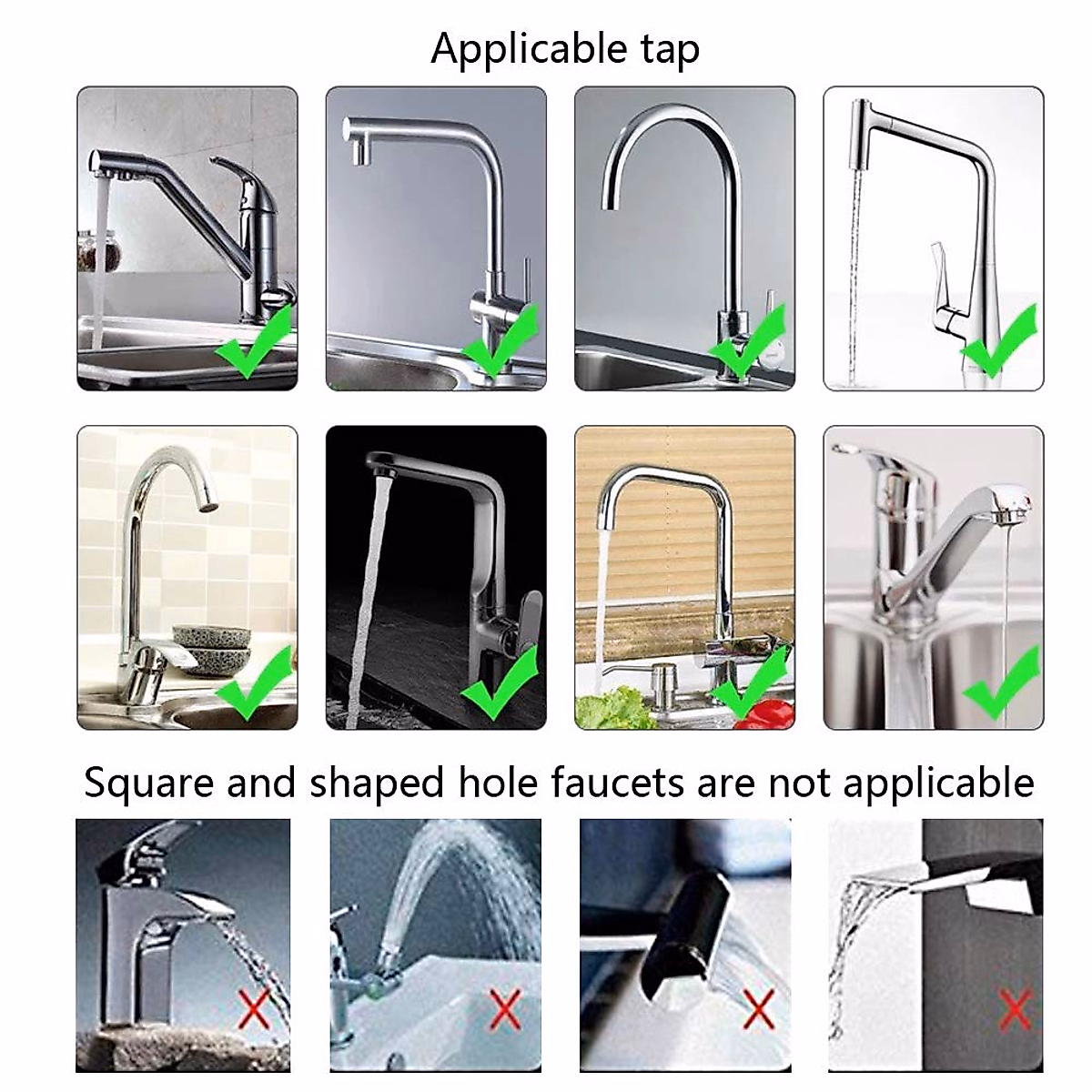 Applicable tap

Square and shaped hole faucets are not applicable