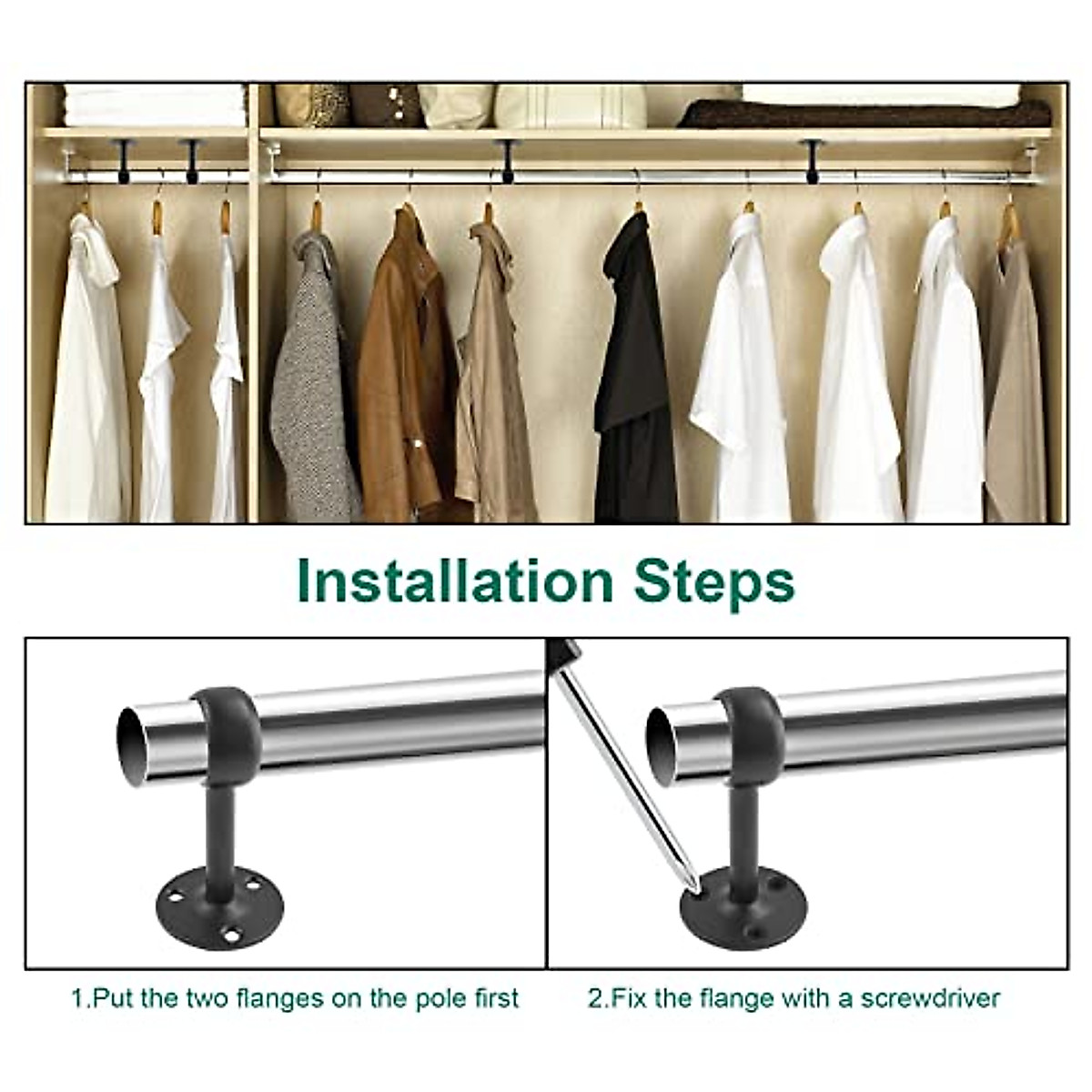 Installation Steps

1.Put the two flanges on the pole first

2.Fix the flange with a screwdriver