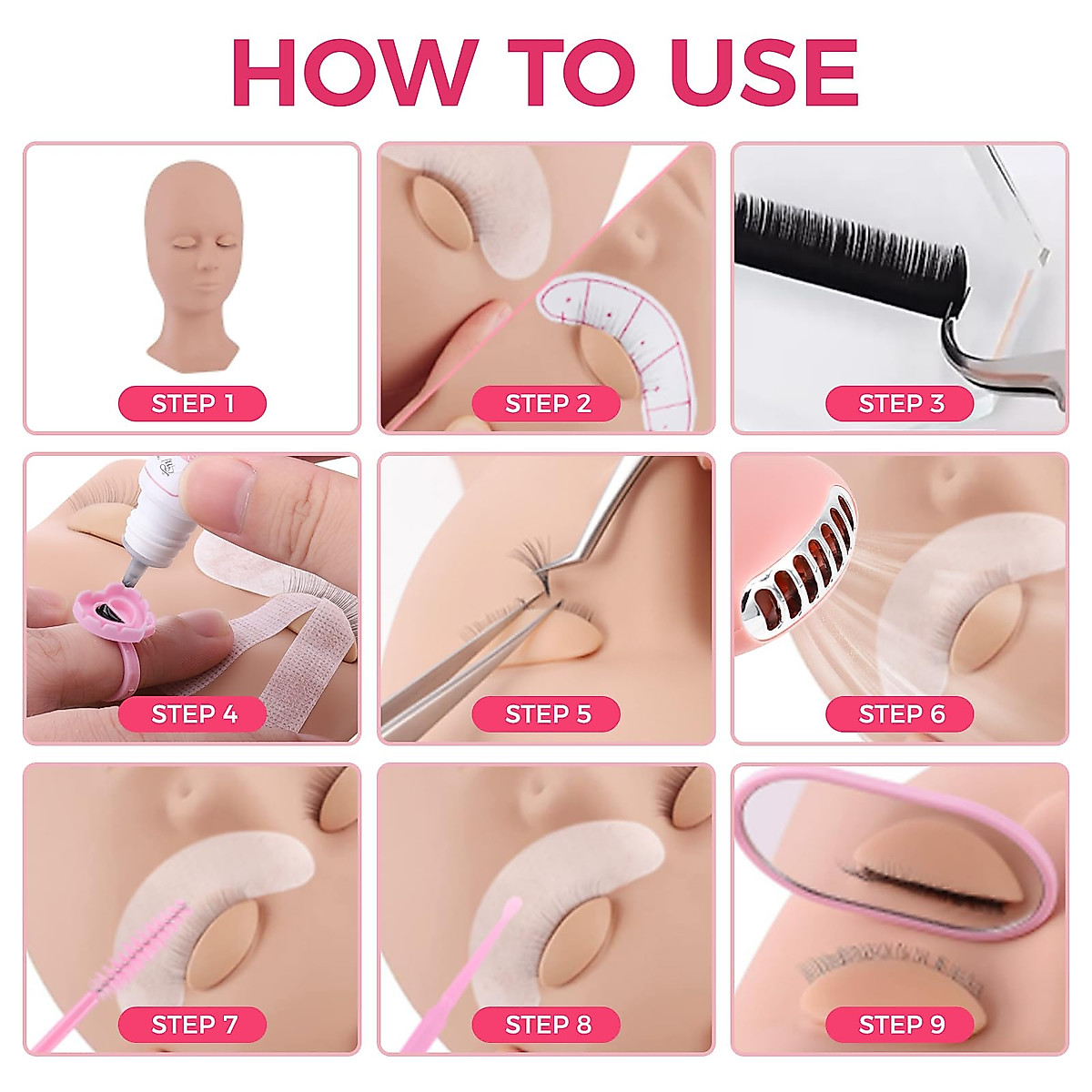 HOW TO USE

STEP 1

STEP 2

STEP 3

STEP 4

STEP 5

STEP 6

STEP 7

STEP 8

STEP 9