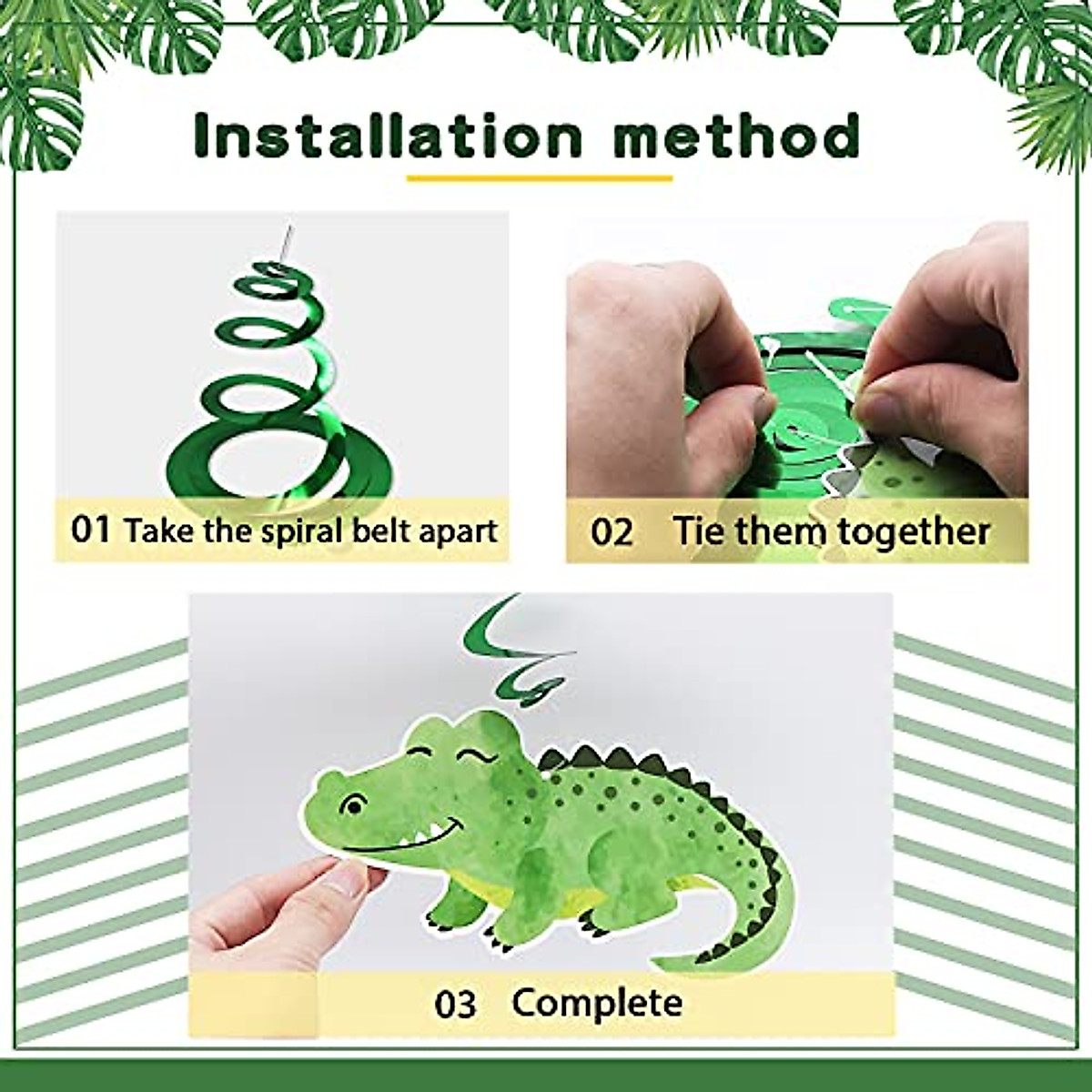 Installation method

01 Take the spiral belt apart

02 Tie them together

03 Complete