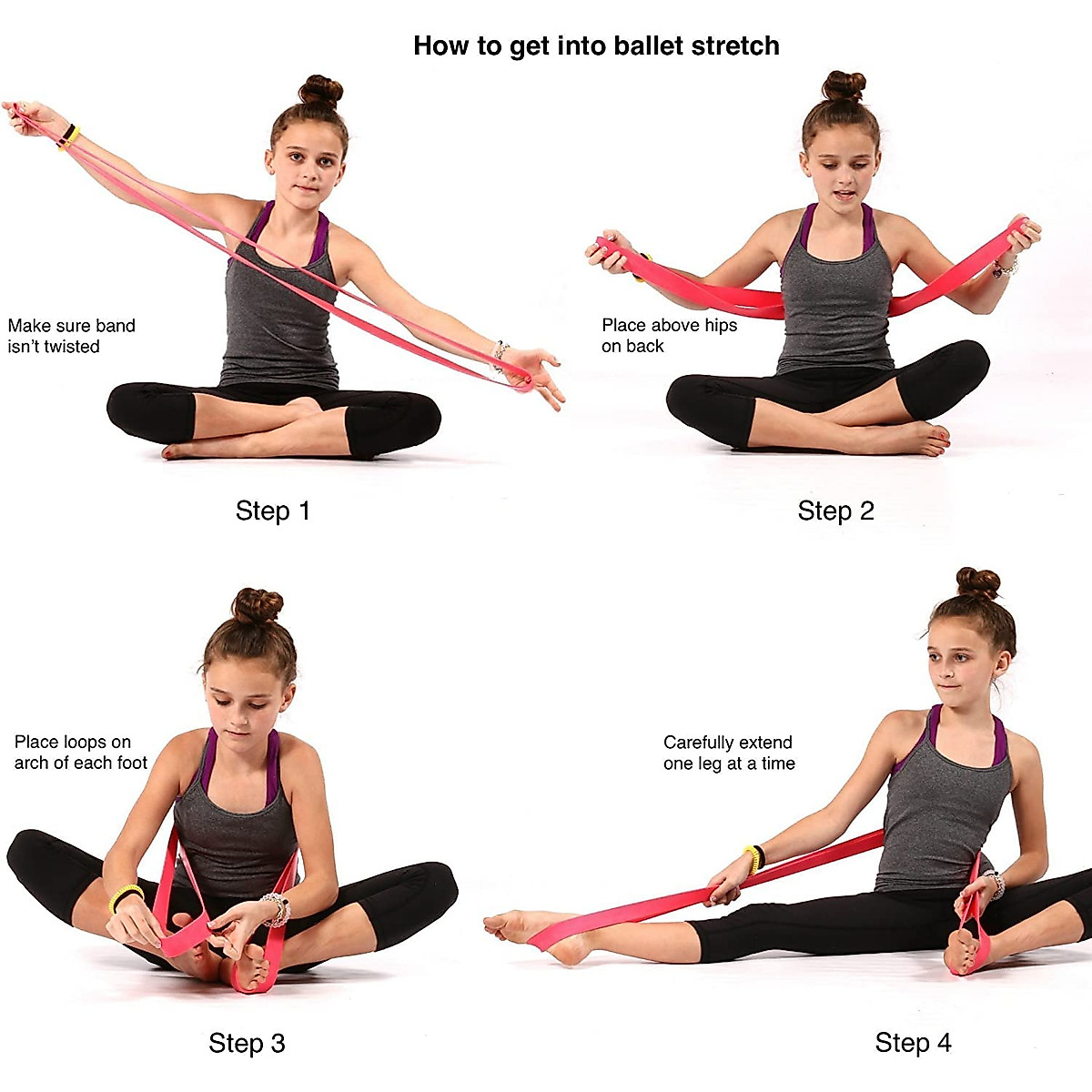 How to get into ballet stretch

Make sure band isn't twisted

Step 1

Place above hips on back

Step 2

Place loops on arch of each foot

Step 3

Carefully extend one leg at a time

Step 4