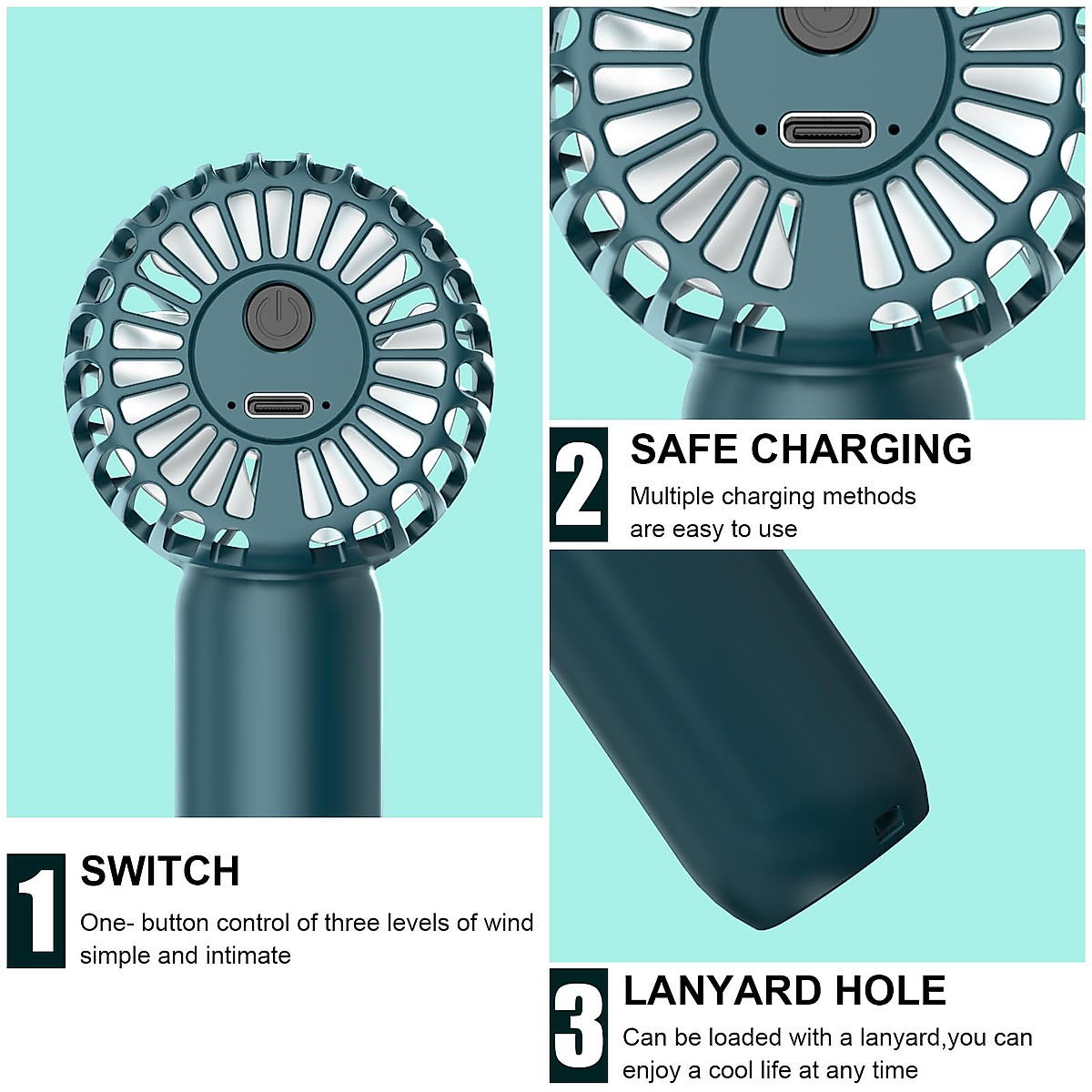 1
SWITCH
One- button control of three levels of wind simple and intimate

2
SAFE CHARGING
Multiple charging methods are easy to use

3
LANYARD HOLE
Can be loaded with a lanyard,you can enjoy a cool life at any time