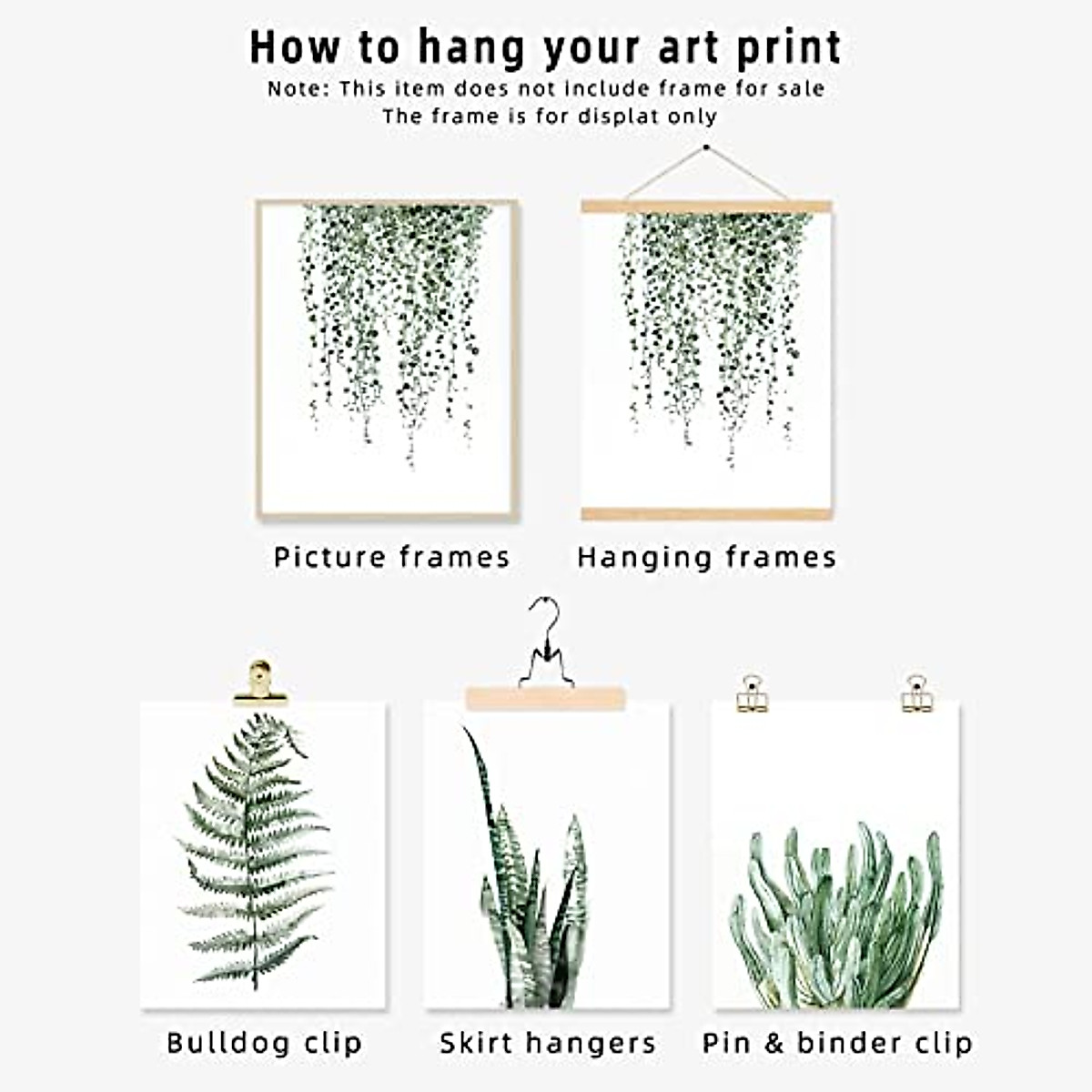 How to hang your art print
Note: This item does not include frame for sale
The frame is for displat only

Picture frames
Hanging frames

Bulldog clip
Skirt hangers
Pin & binder clip