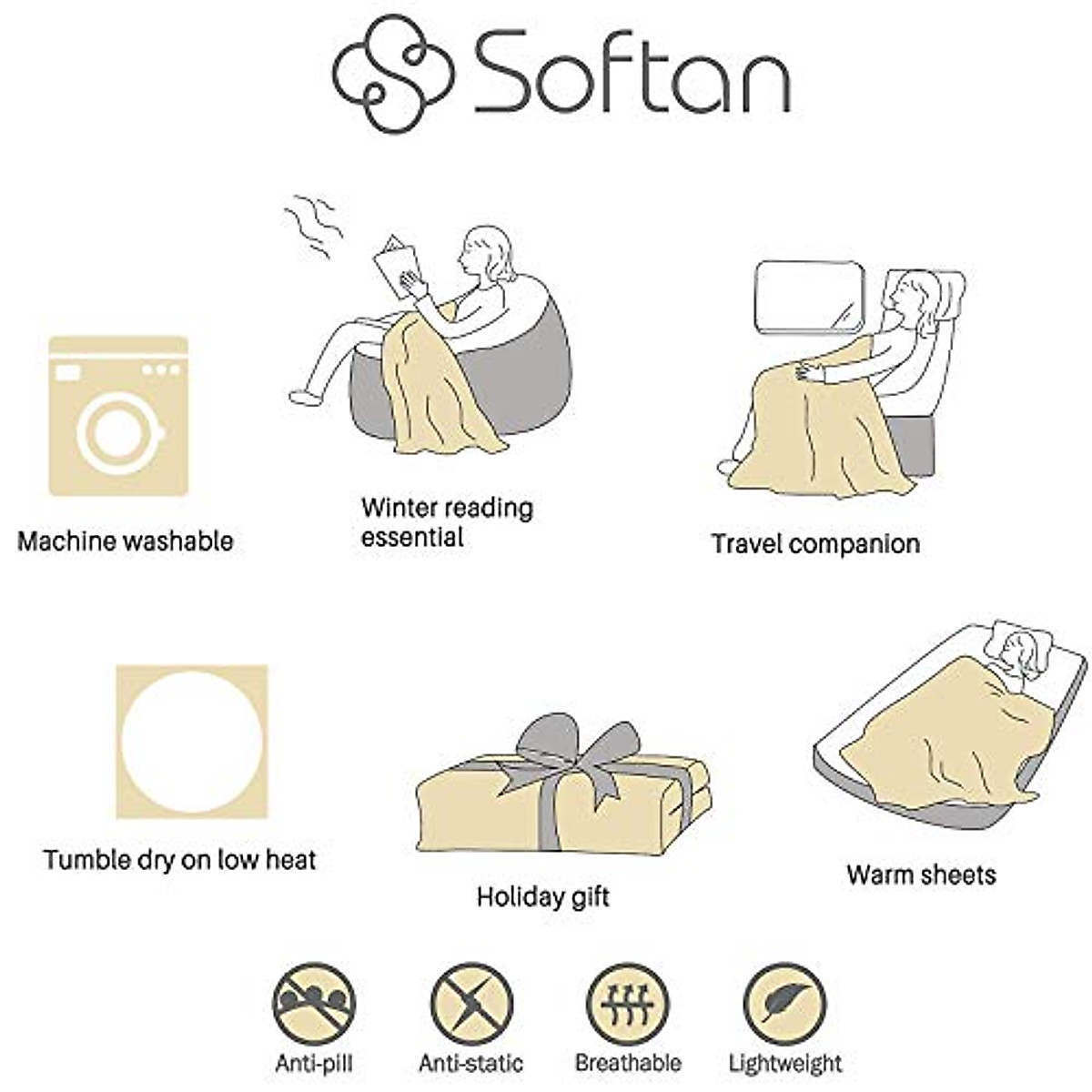 Softan

Machine washable

Winter reading essential

Travel companion

Tumble dry on low heat

Holiday gift

Warm sheets

Anti-pill

Anti-static

Breathable

Lightweight