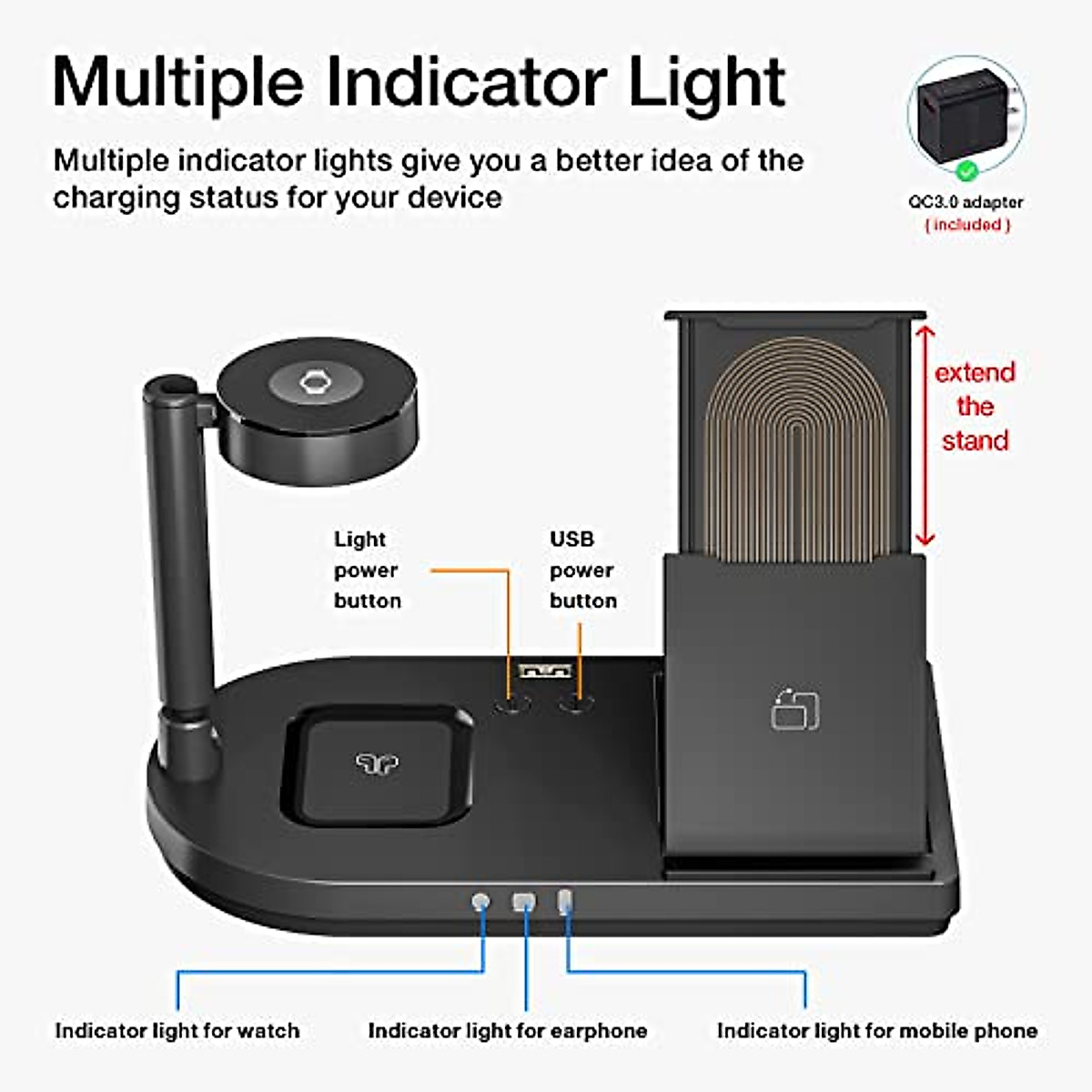 Multiple Indicator Light

Multiple indicator lights give you a better idea of the charging status for your device

QC3.0 adapter
( included )

extend the stand

Light power button

USB power button

Indicator light for watch

Indicator light for earphone

Indicator light for mobile phone