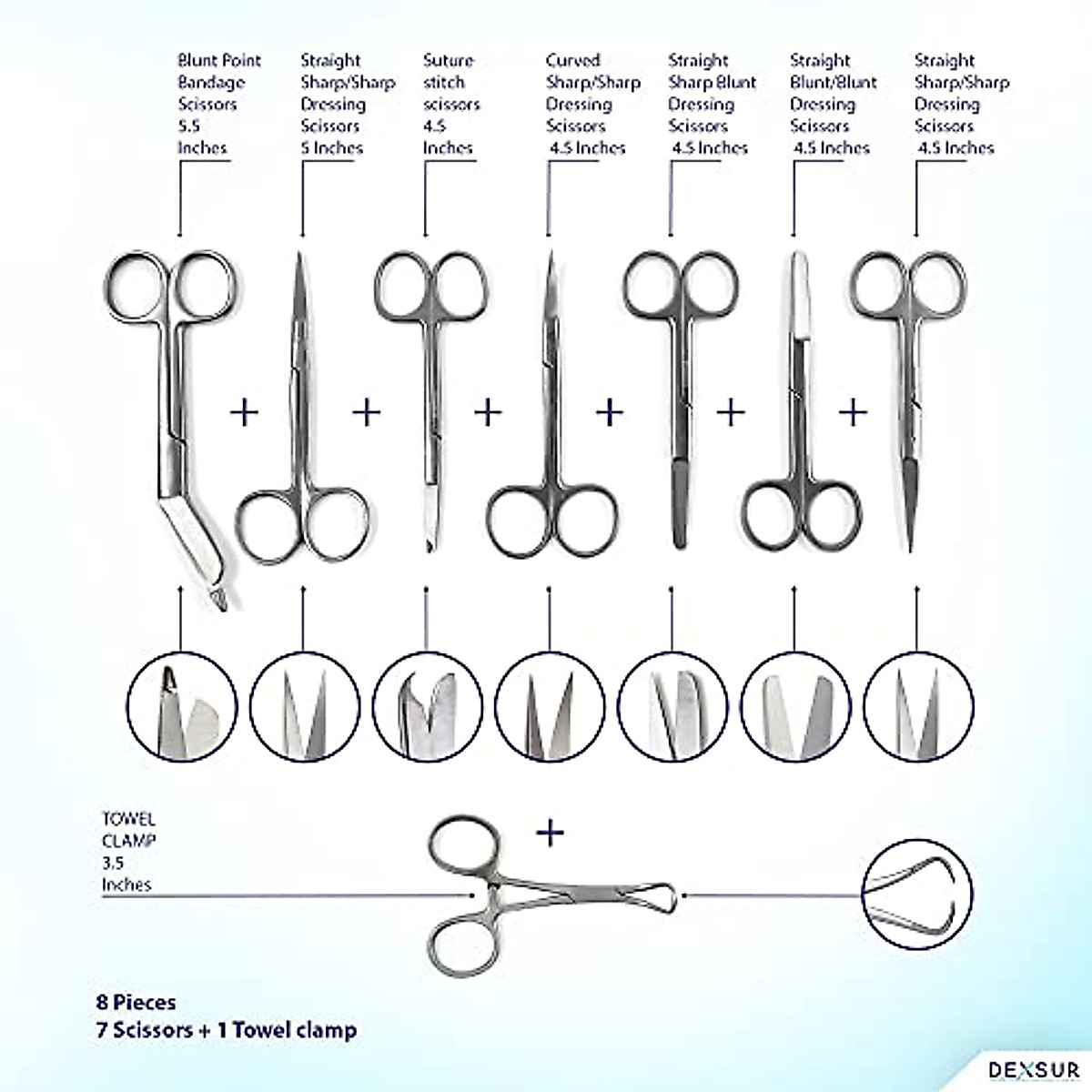 Blunt Point Bandage Scissors 5.5 Inches

Straight Sharp/Sharp Dressing Scissors 5 Inches

Suture stitch scissors 4.5 Inches

Curved Sharp/Sharp Dressing Scissors 4.5 Inches

Straight Sharp Blunt Dressing Scissors 4.5 Inches

Straight Blunt/Blunt Dressing Scissors 4.5 Inches

Straight Sharp/Sharp Dressing Scissors 4.5 Inches

+ + + + + +

TOWEL CLAMP 3.5 Inches

+

8 Pieces
7 Scissors + 1 Towel clamp

DEXSUR