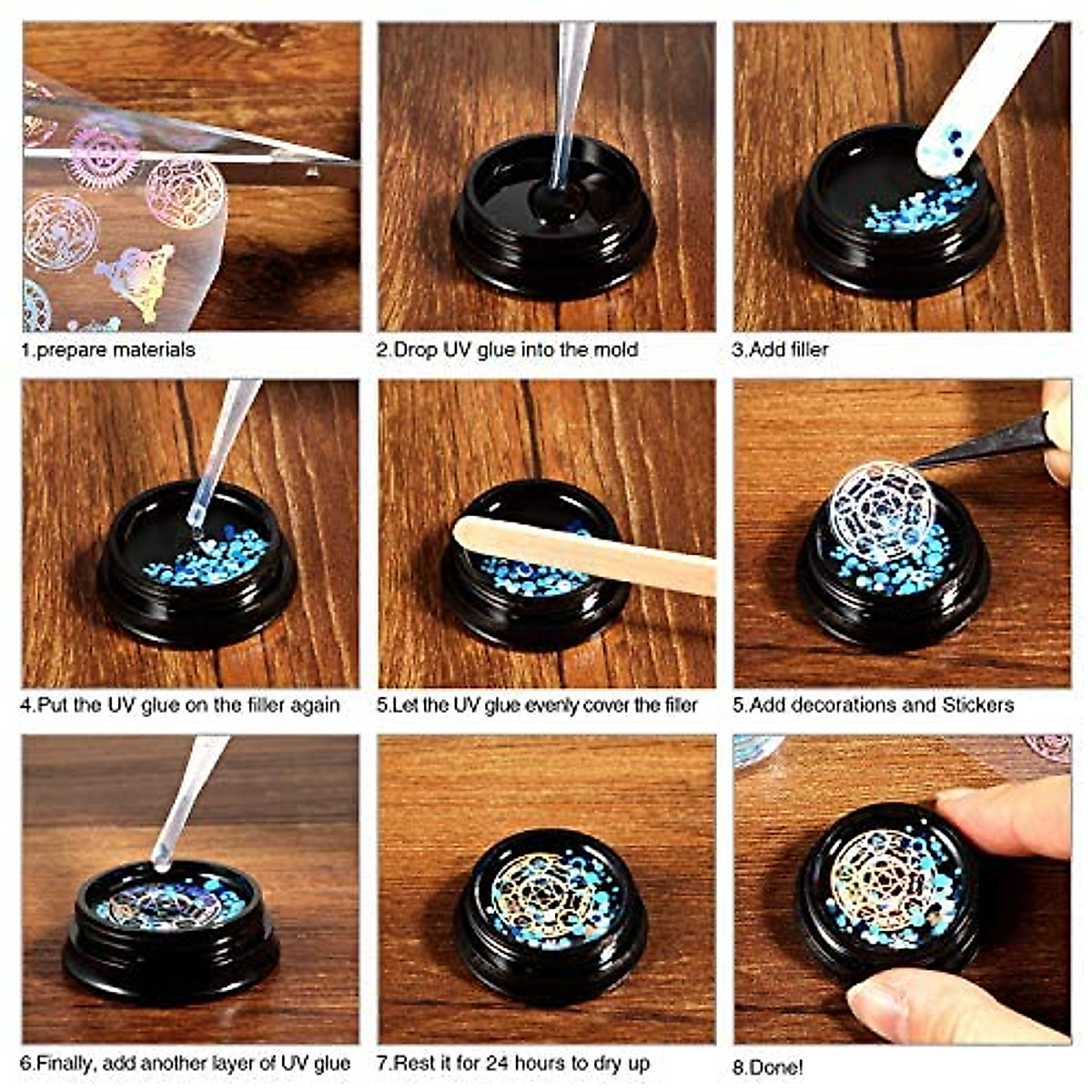 1.prepare materials

2.Drop UV glue into the mold

3.Add filler

4.Put the UV glue on the filler again

5.Let the UV glue evenly cover the filler

5.Add decorations and Stickers

6.Finally, add another layer of UV glue

7.Rest it for 24 hours to dry up

8.Done!