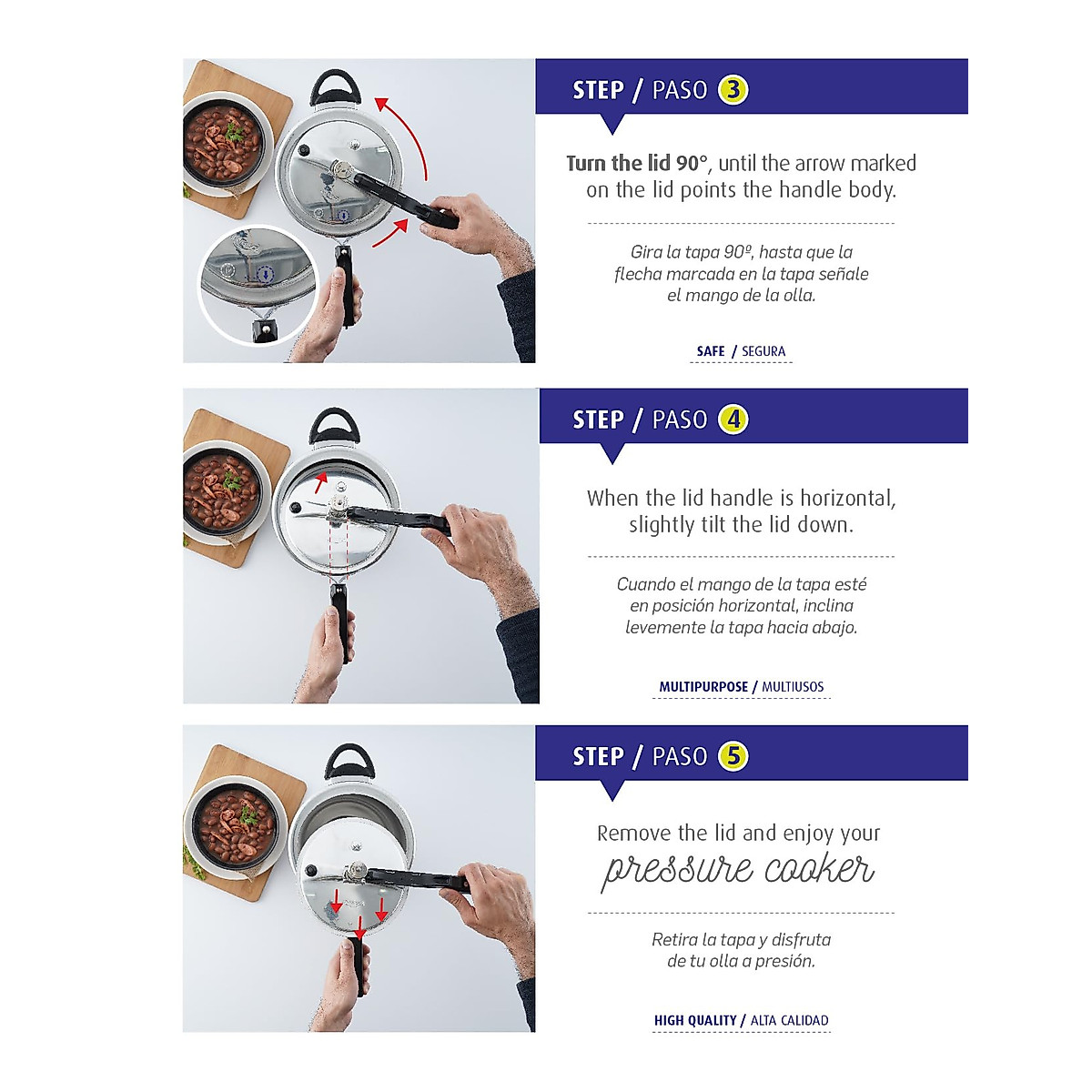 STEP / PASO 3

Turn the lid 90°, until the arrow marked on the lid points the handle body.

Gira la tapa 90º, hasta que la flecha marcada en la tapa señale el mango de la olla.

SAFE / SEGURA

STEP / PASO 4

When the lid handle is horizontal, slightly tilt the lid down.

Cuando el mango de la tapa esté en posición horizontal, inclina levemente la tapa hacia abajo.

MULTIPURPOSE / MULTIUSOS

STEP / PASO 5

Remove the lid and enjoy your pressure cooker

Retira la tapa y disfruta de tu olla a presión.

HIGH QUALITY / ALTA CALIDAD