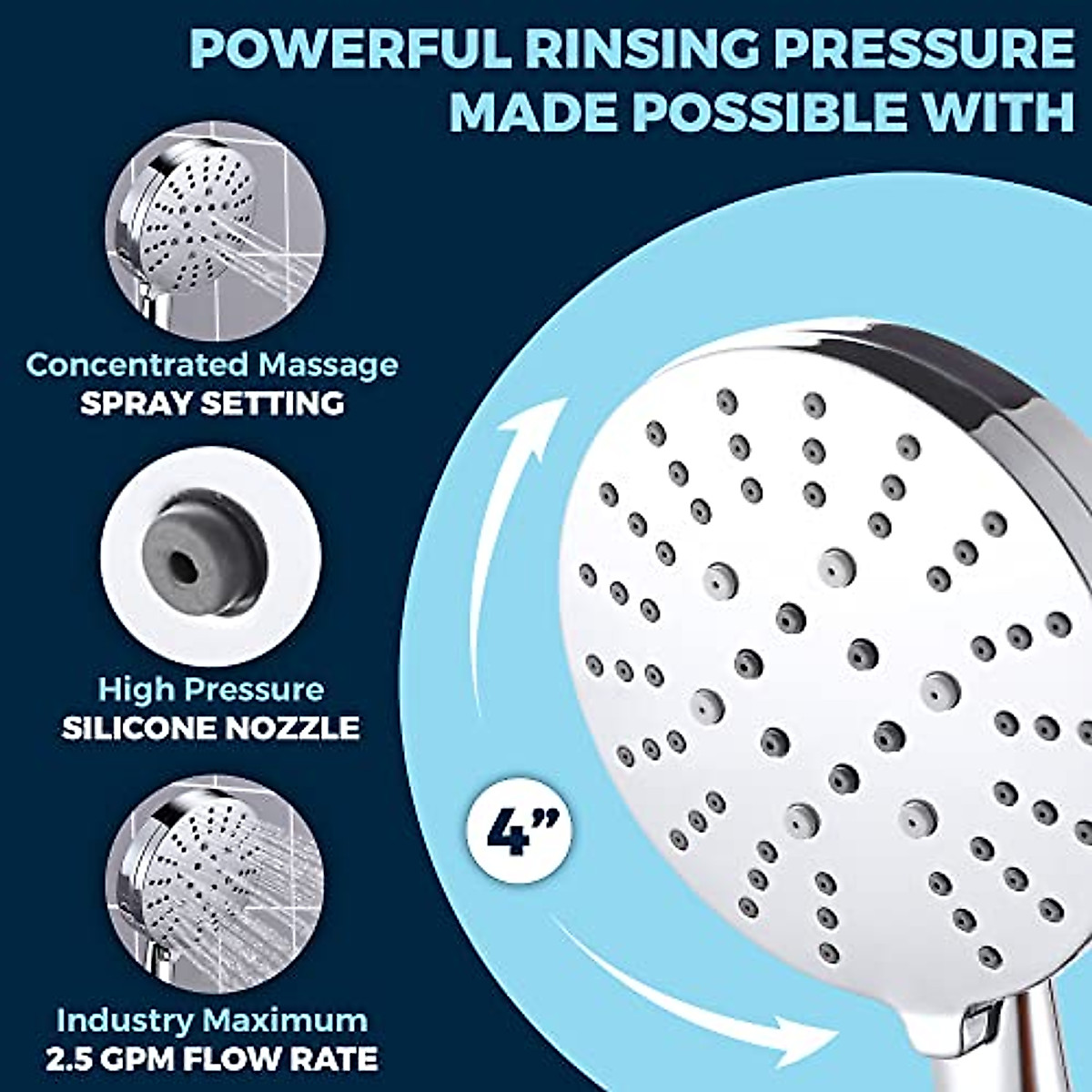 POWERFUL RINSING PRESSURE MADE POSSIBLE WITH

Concentrated Massage
SPRAY SETTING

High Pressure
SILICONE NOZZLE

Industry Maximum
2.5 GPM FLOW RATE

4”