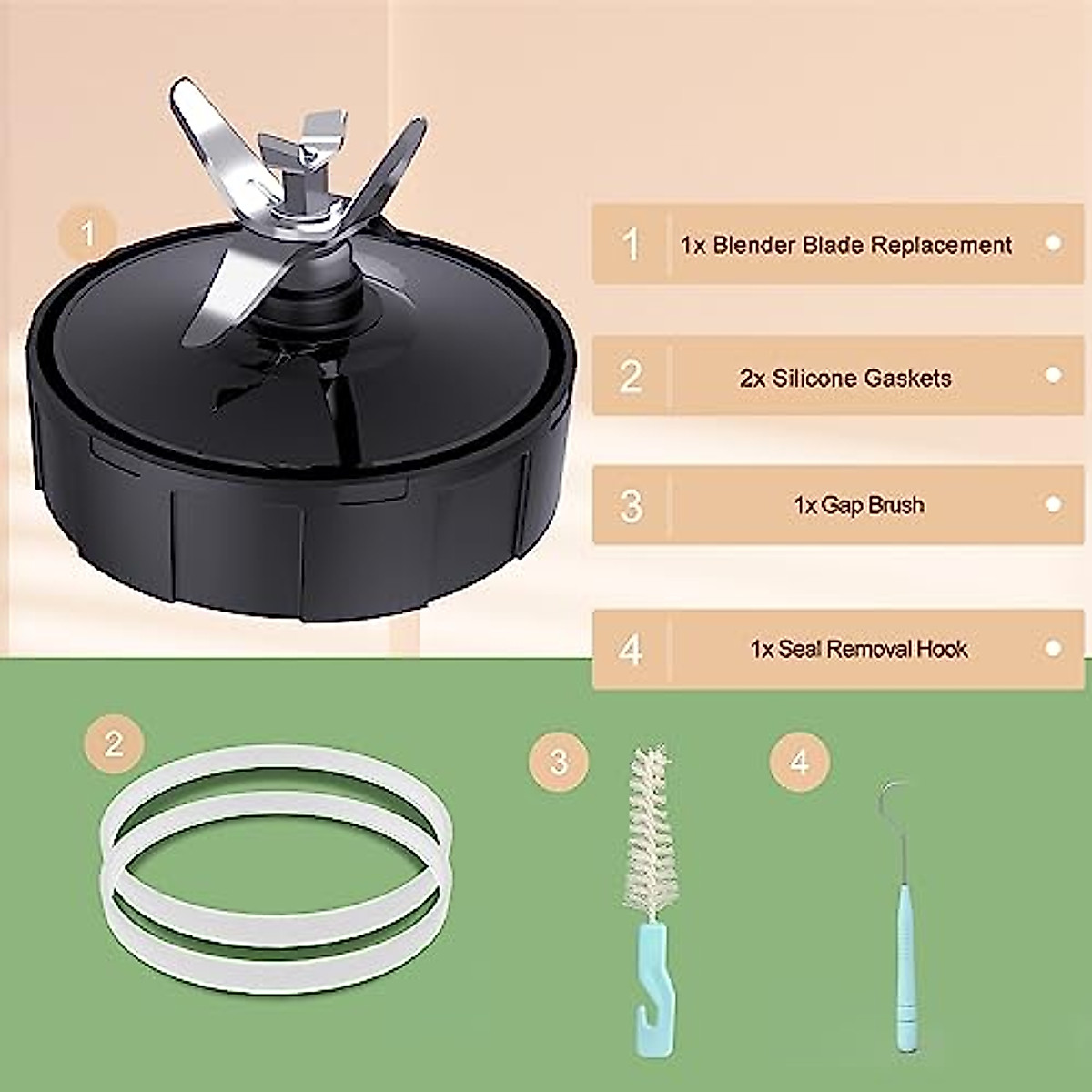 1

1 1x Blender Blade Replacement

2 2x Silicone Gaskets

3 1x Gap Brush

4 1x Seal Removal Hook

2

3

4