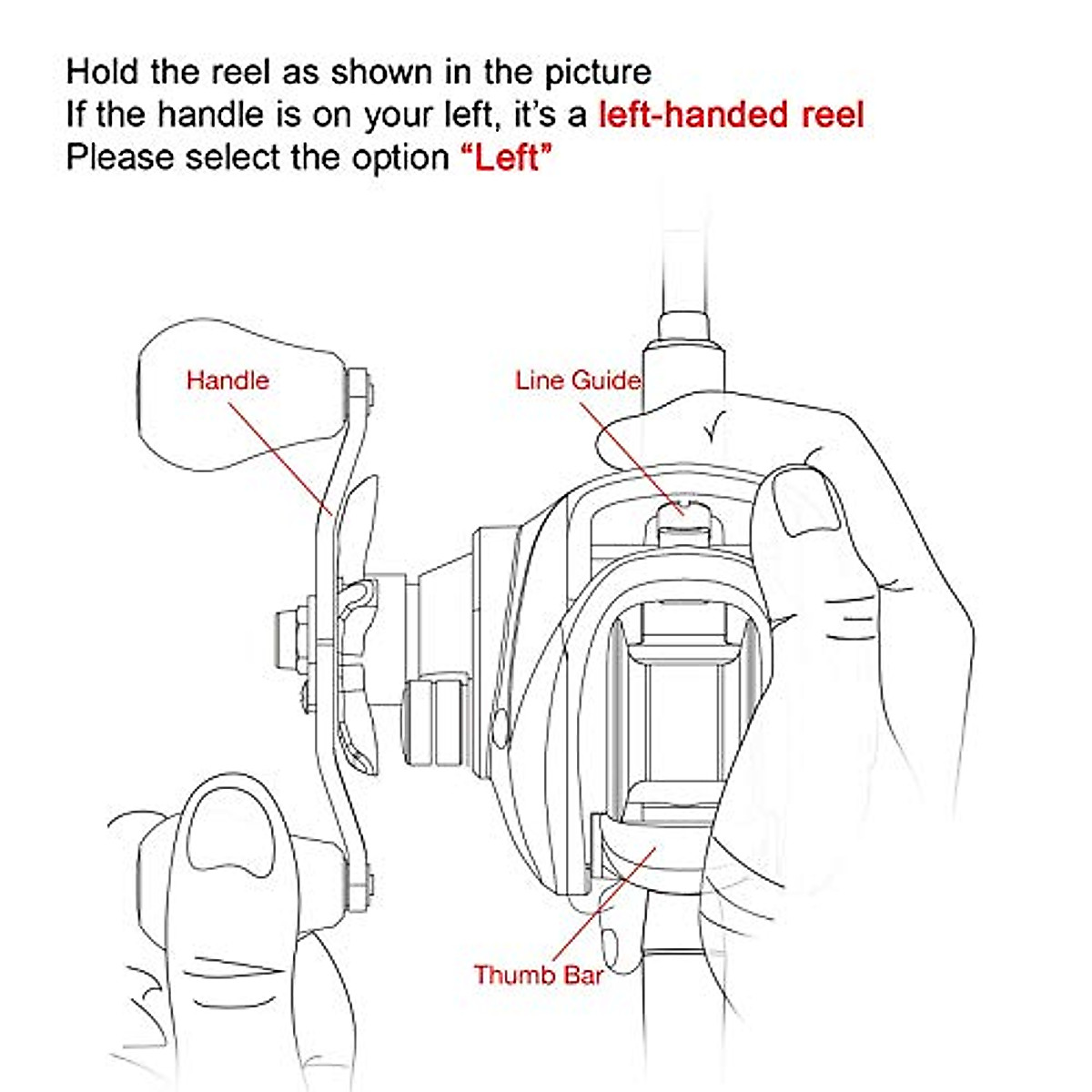 Hold the reel as shown in the picture
If the handle is on your left, it's a left-handed reel
Please select the option "Left"

Handle

Line Guide

Thumb Bar