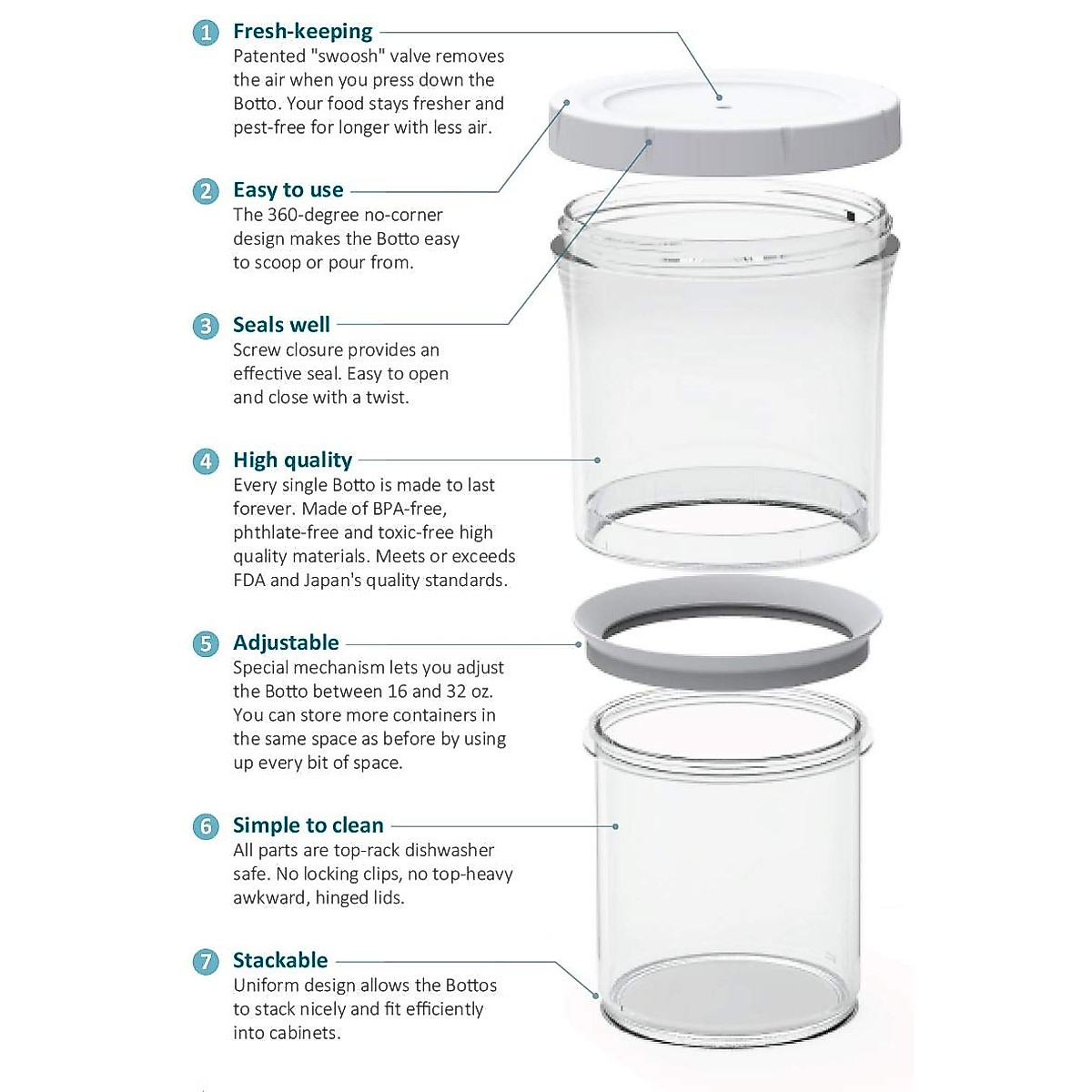 1 Fresh-keeping
Patented "swoosh" valve removes the air when you press down the Botto. Your food stays fresher and pest-free for longer with less air.

2 Easy to use
The 360-degree no-corner design makes the Botto easy to scoop or pour from.

3 Seals well
Screw closure provides an effective seal. Easy to open and close with a twist.

4 High quality
Every single Botto is made to last forever. Made of BPA-free, phthlate-free and toxic-free high quality materials. Meets or exceeds FDA and Japan's quality standards.

5 Adjustable
Special mechanism lets you adjust the Botto between 16 and 32 oz. You can store more containers in the same space as before by using up every bit of space.

6 Simple to clean
All parts are top-rack dishwasher safe. No locking clips, no top-heavy awkward, hinged lids.

7 Stackable
Uniform design allows the Bottos to stack nicely and fit efficiently into cabinets.