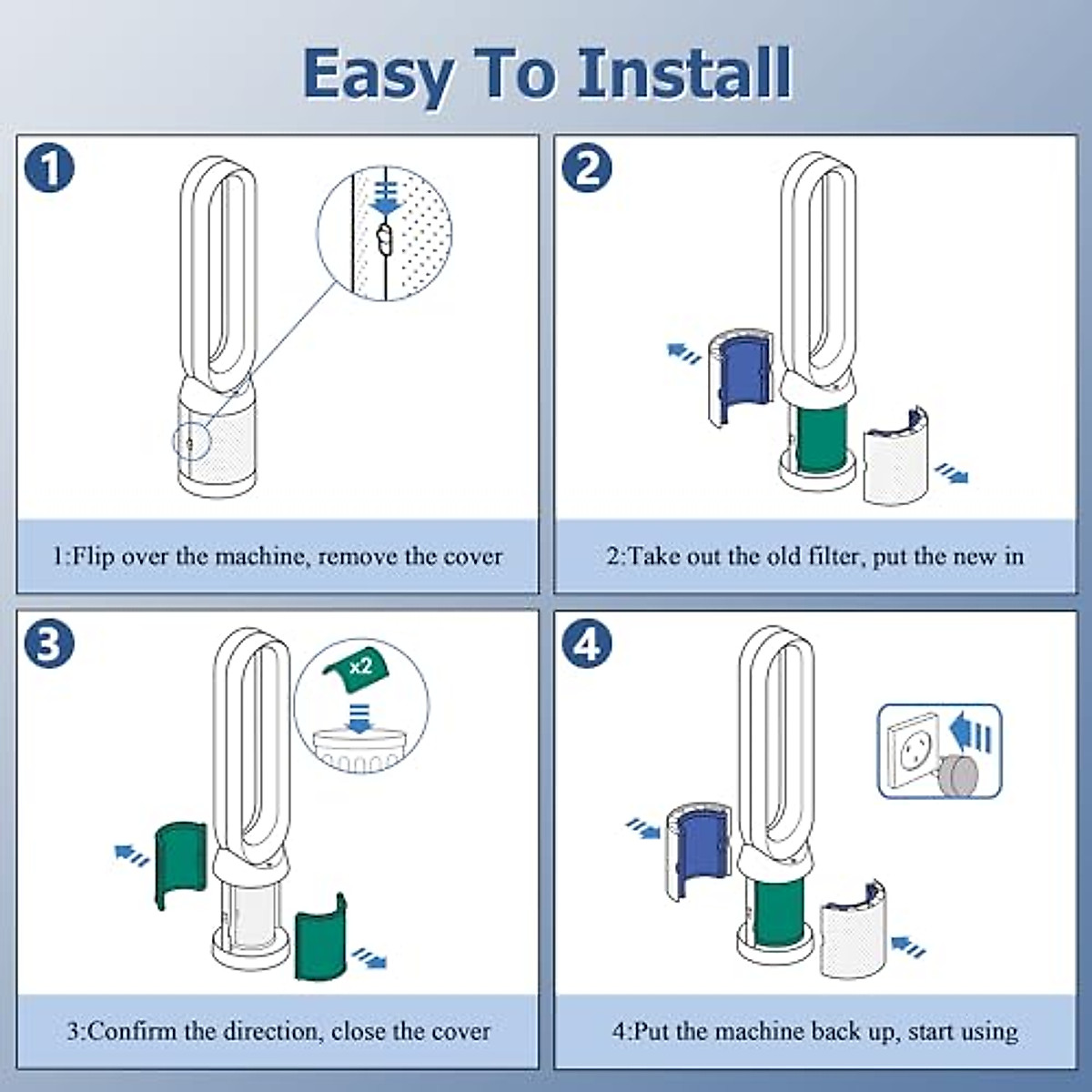 Easy To Install

1

1:Flip over the machine, remove the cover

2

2:Take out the old filter, put the new in

3

x2

3:Confirm the direction, close the cover

4

4:Put the machine back up, start using