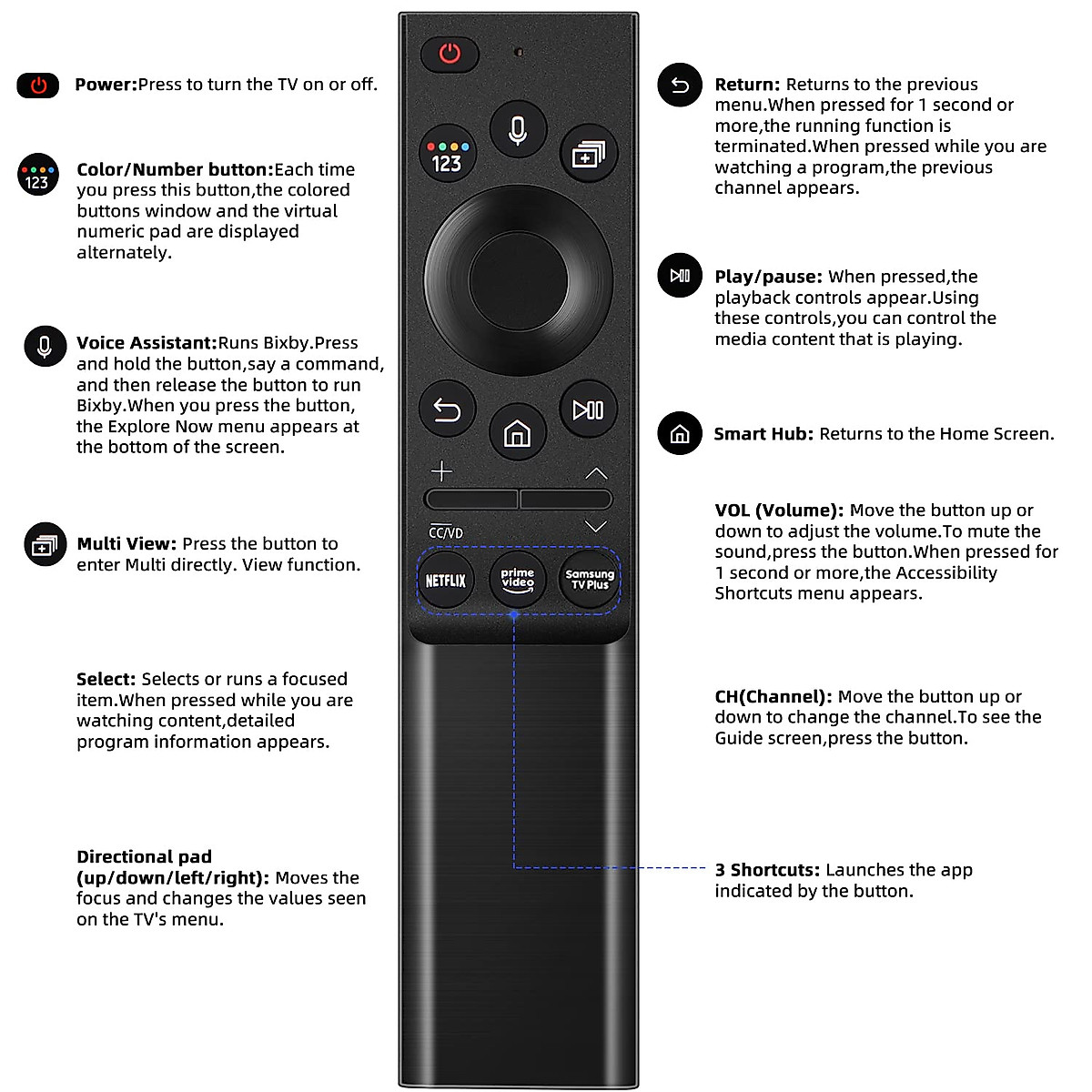 Power:Press to turn the TV on or off.

123

Color/Number button:Each time you press this button,the colored buttons window and the virtual numeric pad are displayed alternately.

Voice Assistant:Runs Bixby.Press and hold the button,say a command, and then release the button to run Bixby.When you press the button, the Explore Now menu appears at the bottom of the screen.

Multi View: Press the button to enter Multi directly. View function.

Select: Selects or runs a focused item.When pressed while you are watching content,detailed program information appears.

Directional pad (up/down/left/right): Moves the focus and changes the values seen on the TV's menu.

123

CC/VD

NETFLIX

prime video

Samsung TV Plus

Return: Returns to the previous menu.When pressed for 1 second or more,the running function is terminated.When pressed while you are watching a program,the previous channel appears.

Play/pause: When pressed,the playback controls appear.Using these controls,you can control the media content that is playing.

Smart Hub: Returns to the Home Screen.

VOL (Volume): Move the button up or down to adjust the volume.To mute the sound,press the button.When pressed for 1 second or more,the Accessibility Shortcuts menu appears.

CH(Channel): Move the button up or down to change the channel.To see the Guide screen,press the button.

3 Shortcuts: Launches the app indicated by the button.