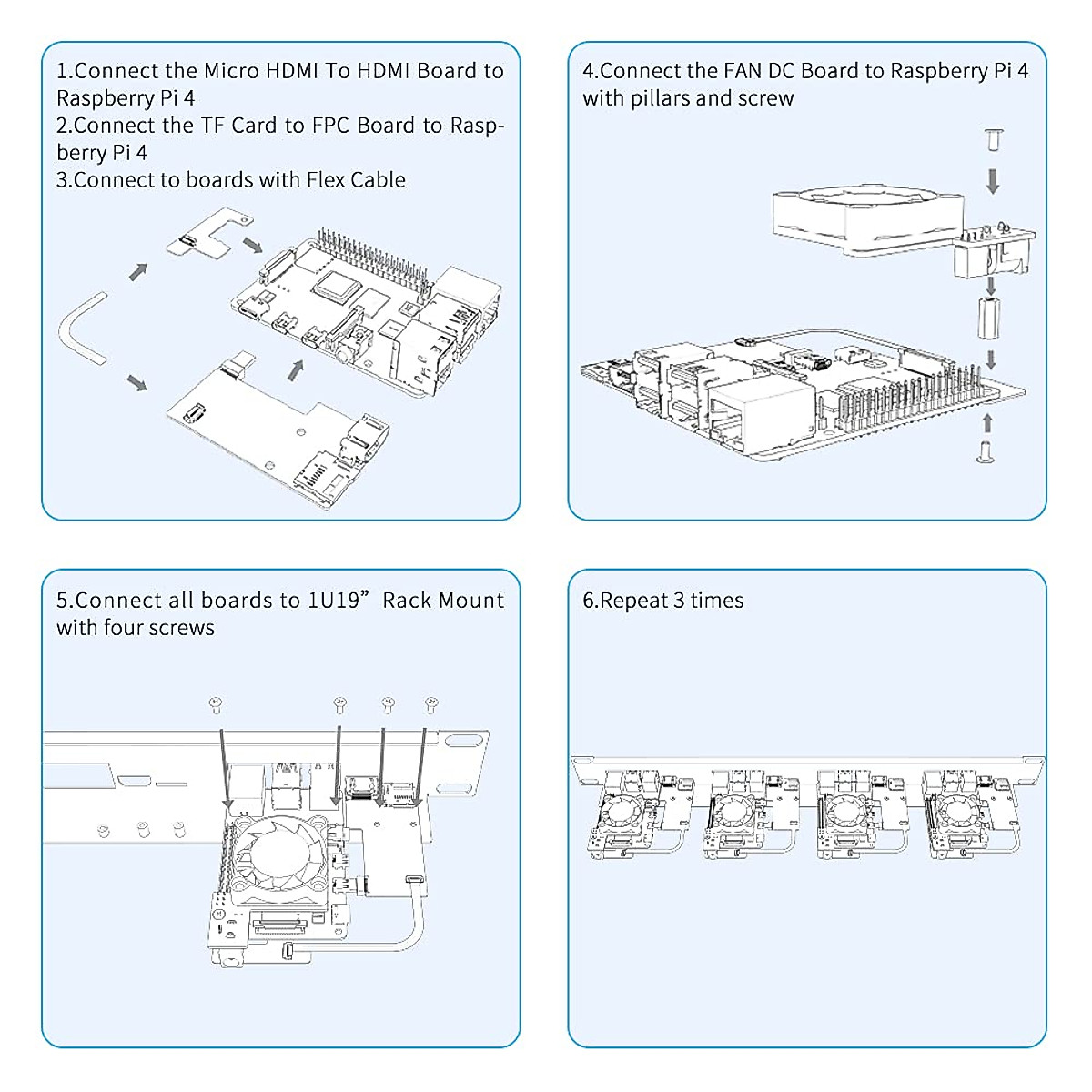 1.Connect the Micro HDMI To HDMI Board to Raspberry Pi 4
2.Connect the TF Card to FPC Board to Raspberry Pi 4
3.Connect to boards with Flex Cable

4.Connect the FAN DC Board to Raspberry Pi 4 with pillars and screw

5.Connect all boards to 1U19” Rack Mount with four screws

6.Repeat 3 times