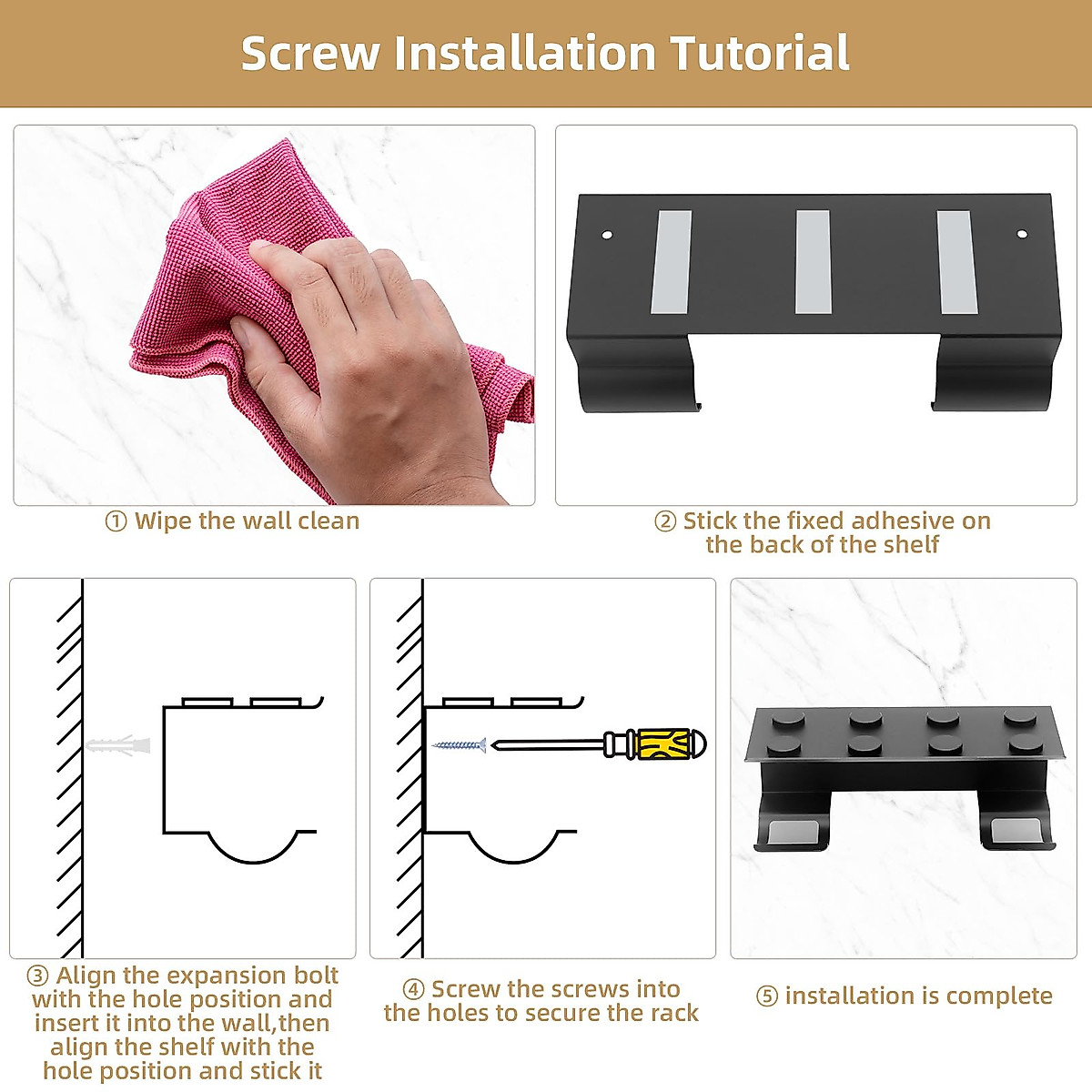 Screw Installation Tutorial

① Wipe the wall clean

② Stick the fixed adhesive on the back of the shelf

③ Align the expansion bolt with the hole position and insert it into the wall,then align the shelf with the hole position and stick it

④ Screw the screws into the holes to secure the rack

⑤ installation is complete