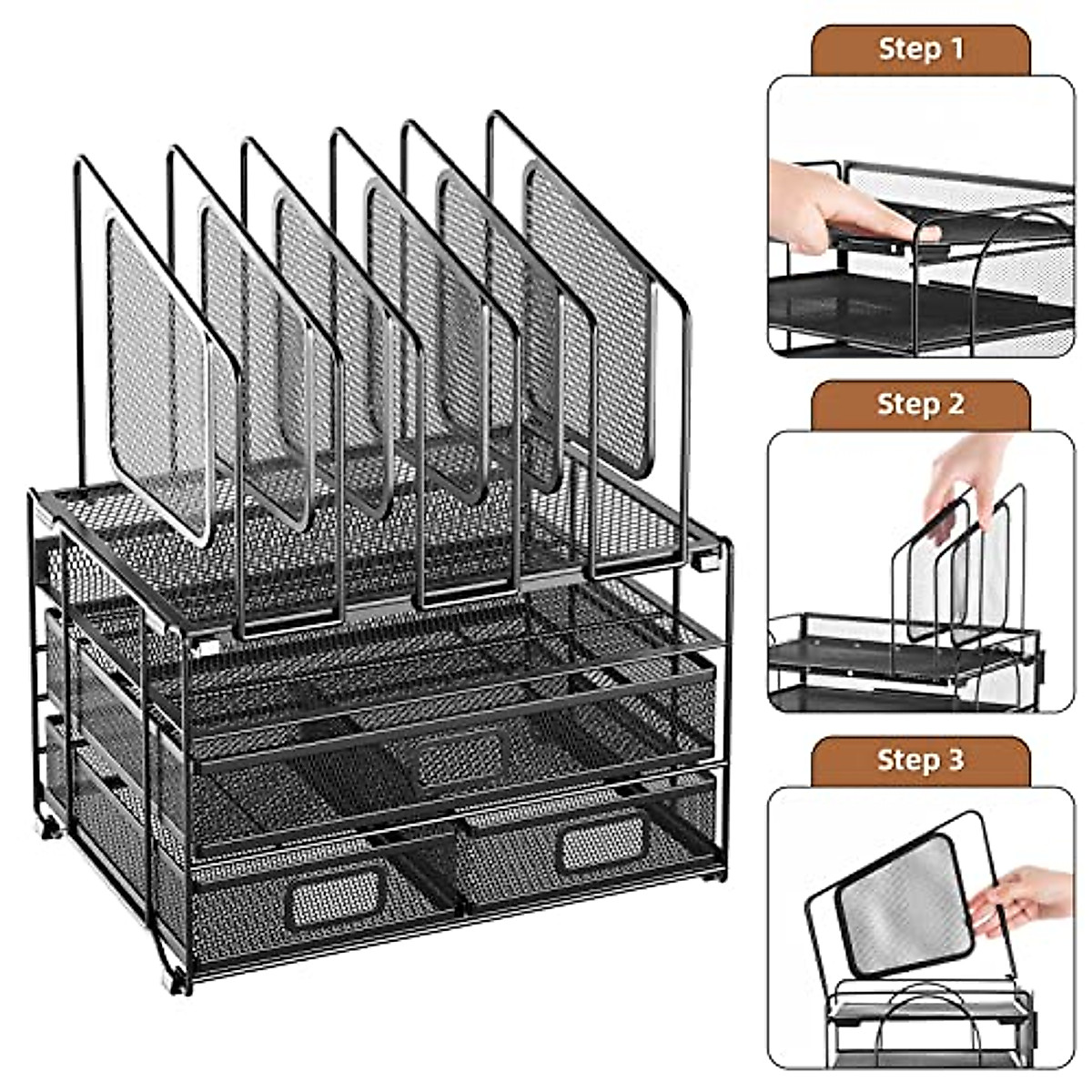 Step 1

Step 2

Step 3