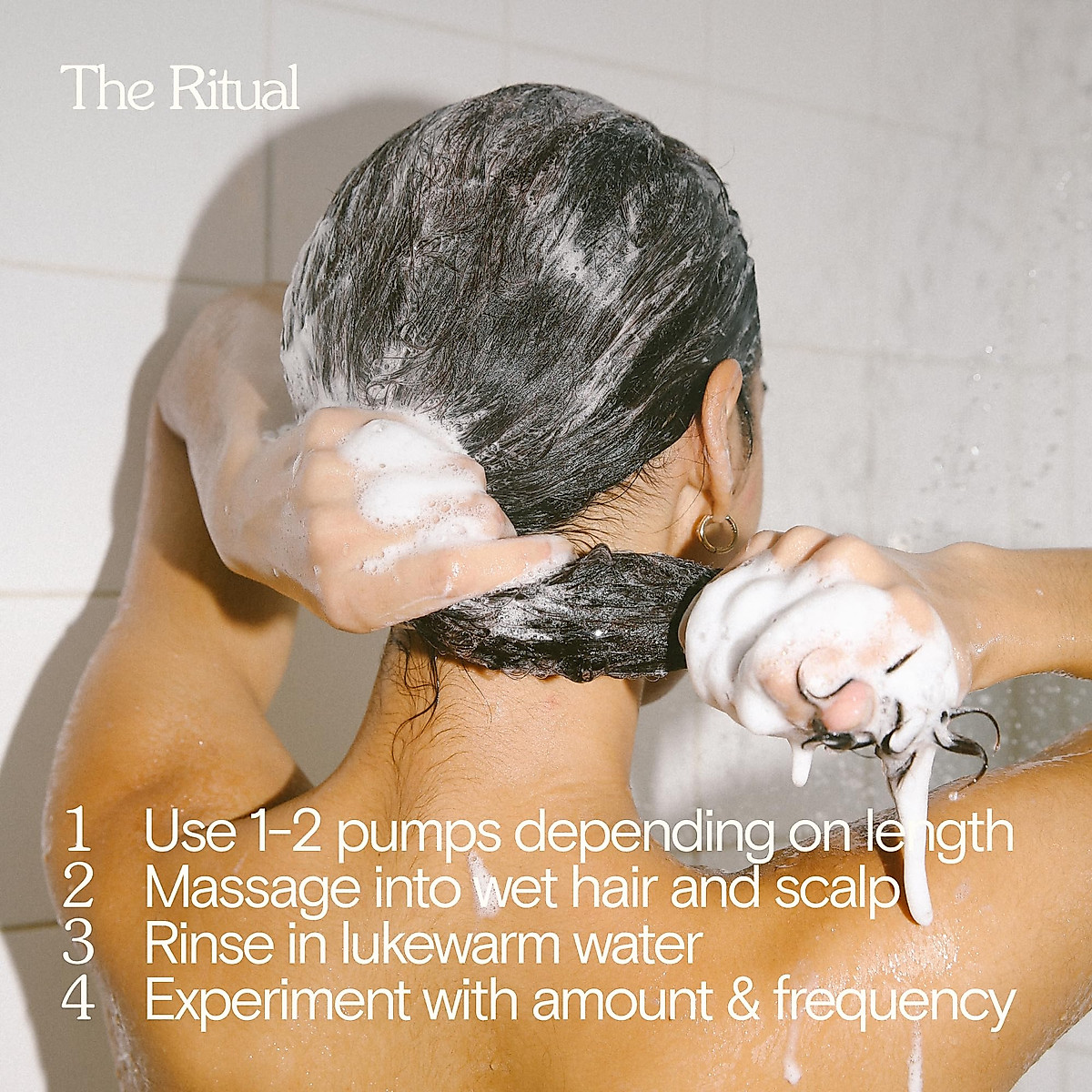 The Ritual

1 Use 1-2 pumps depending on length
2 Massage into wet hair and scalp
3 Rinse in lukewarm water
4 Experiment with amount & frequency