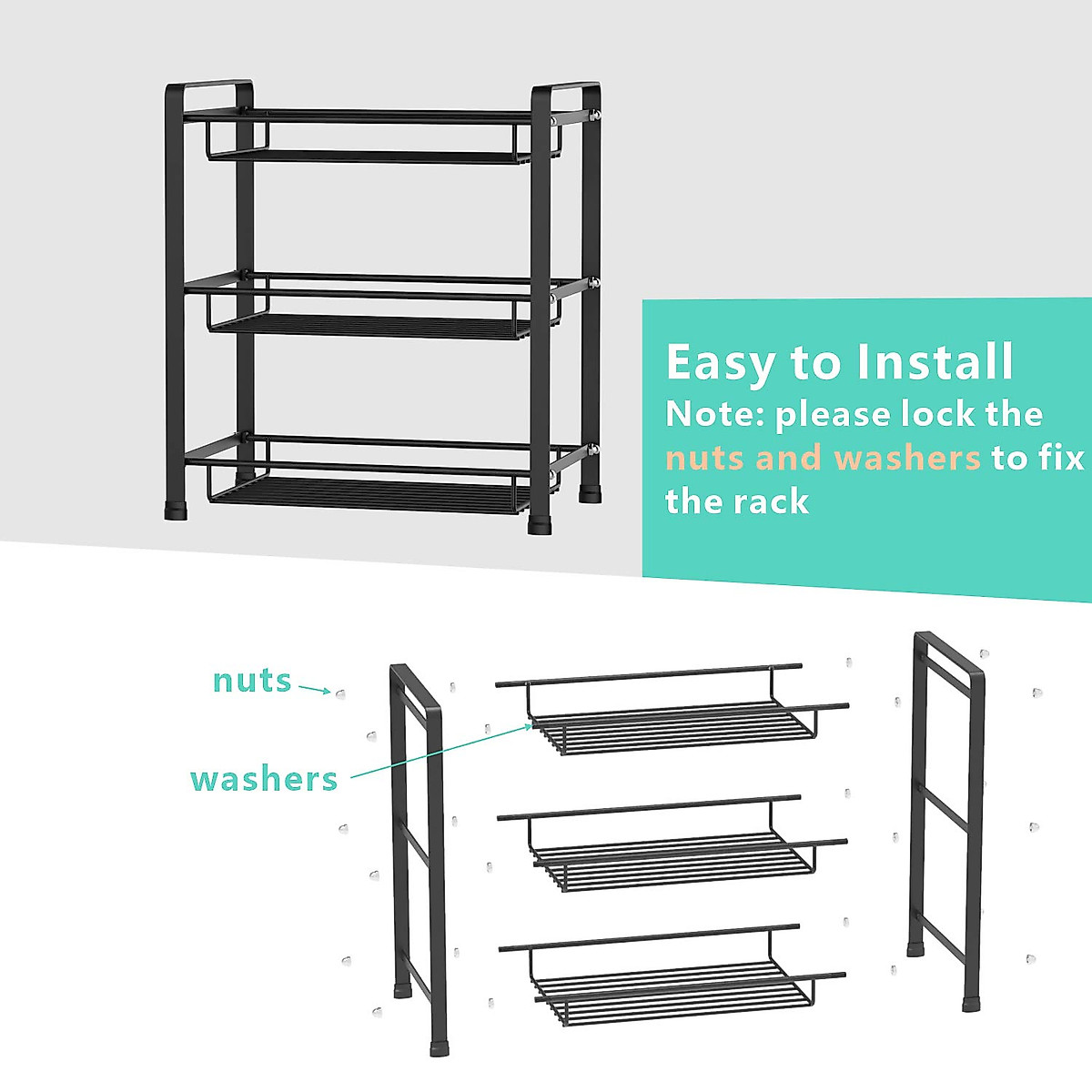 Easy to Install
Note: please lock the nuts and washers to fix the rack

nuts

washers