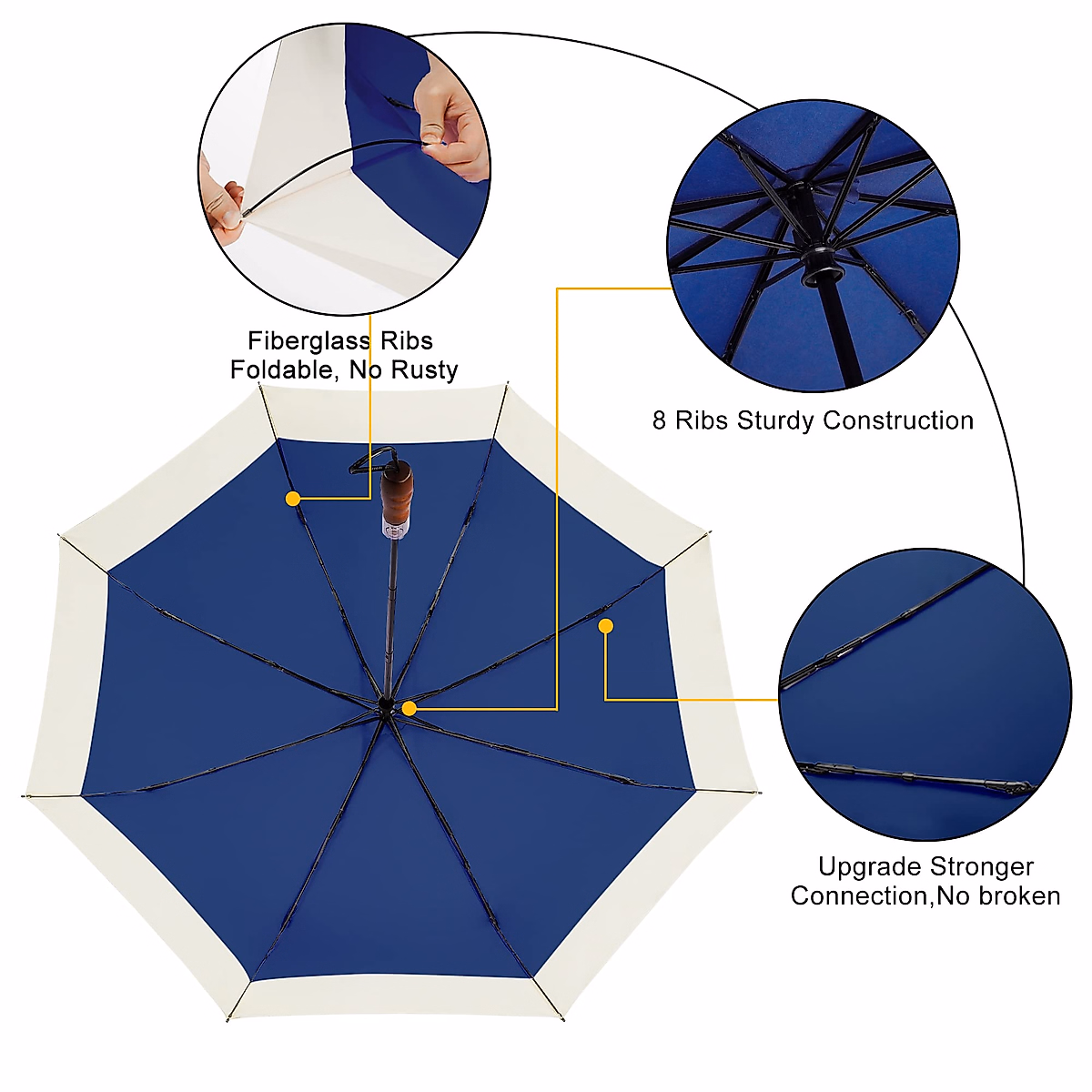 Fiberglass Ribs
Foldable, No Rusty

8 Ribs Sturdy Construction

Upgrade Stronger
Connection,No broken