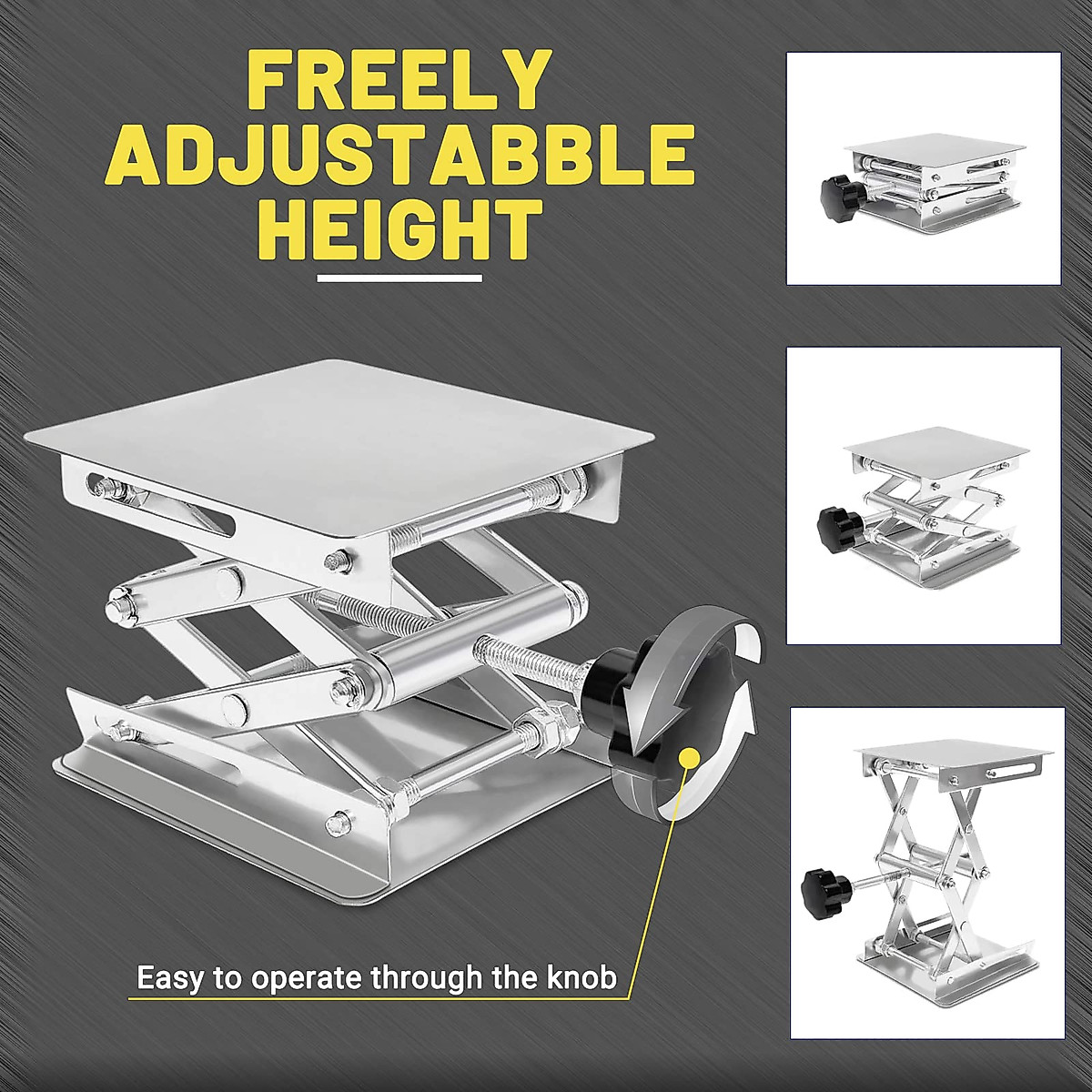 FREELY ADJUSTABBLE HEIGHT

Easy to operate through the knob