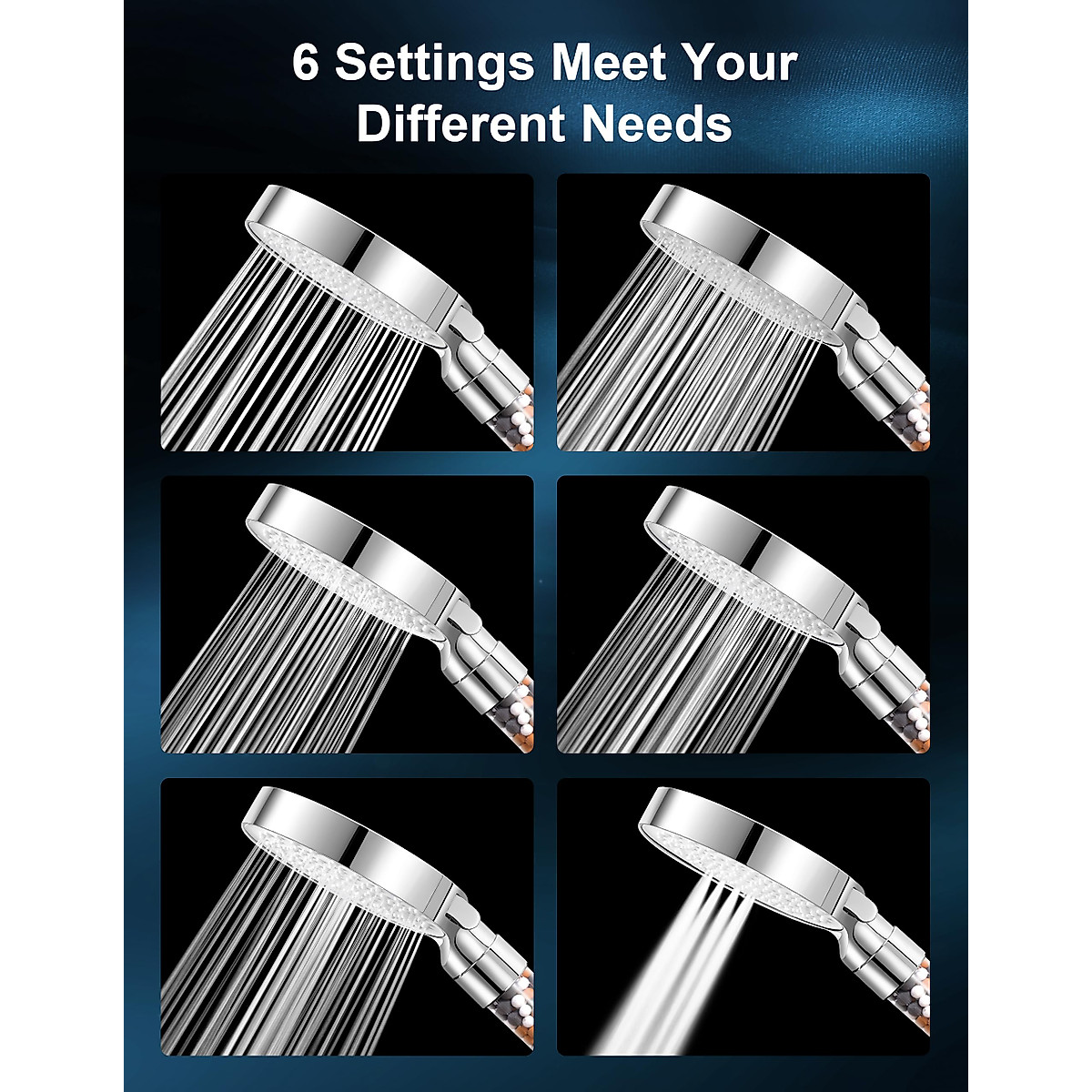 6 Settings Meet Your Different Needs