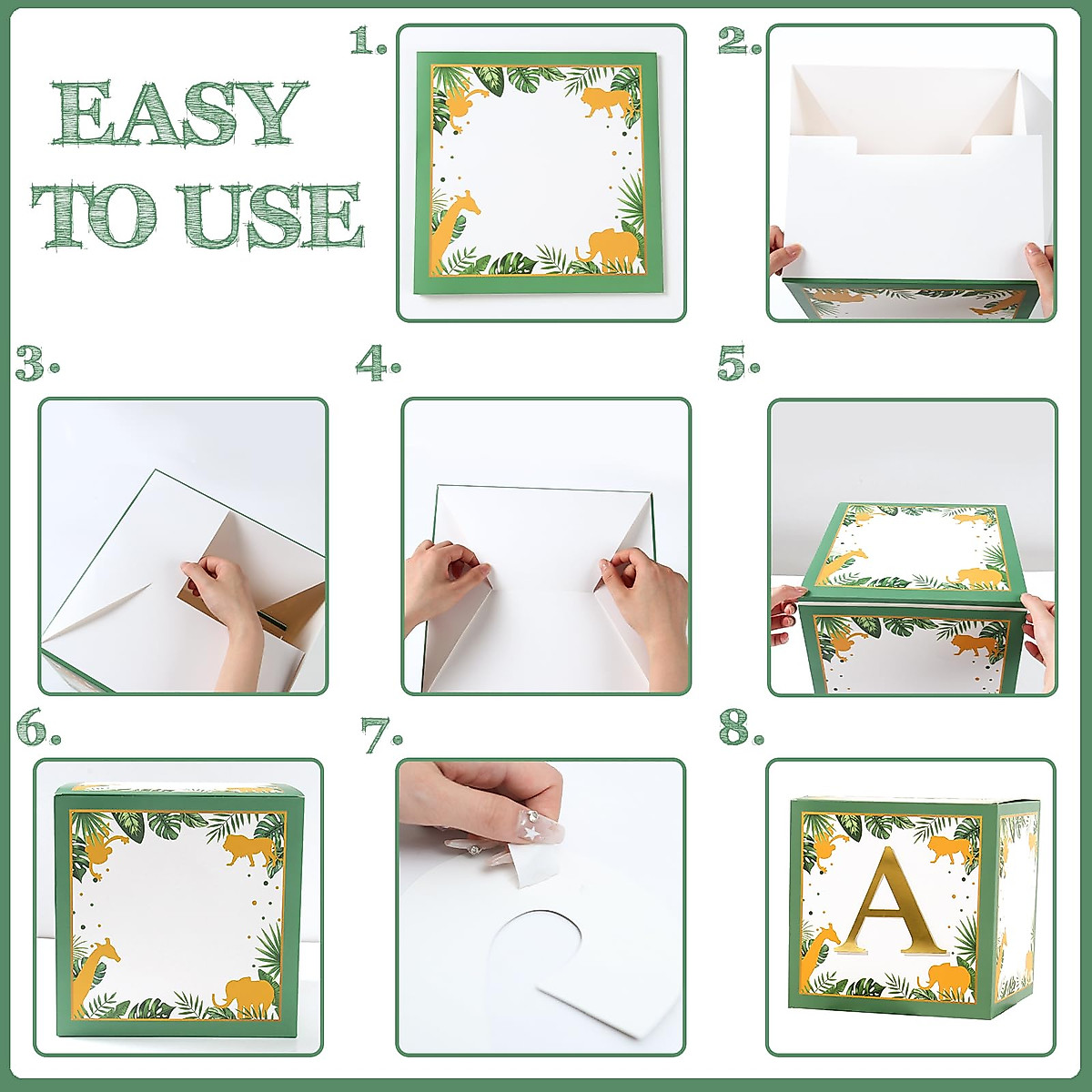 EASY TO USE

1.

2.

3.

4.

5.

6.

7.

8.

A