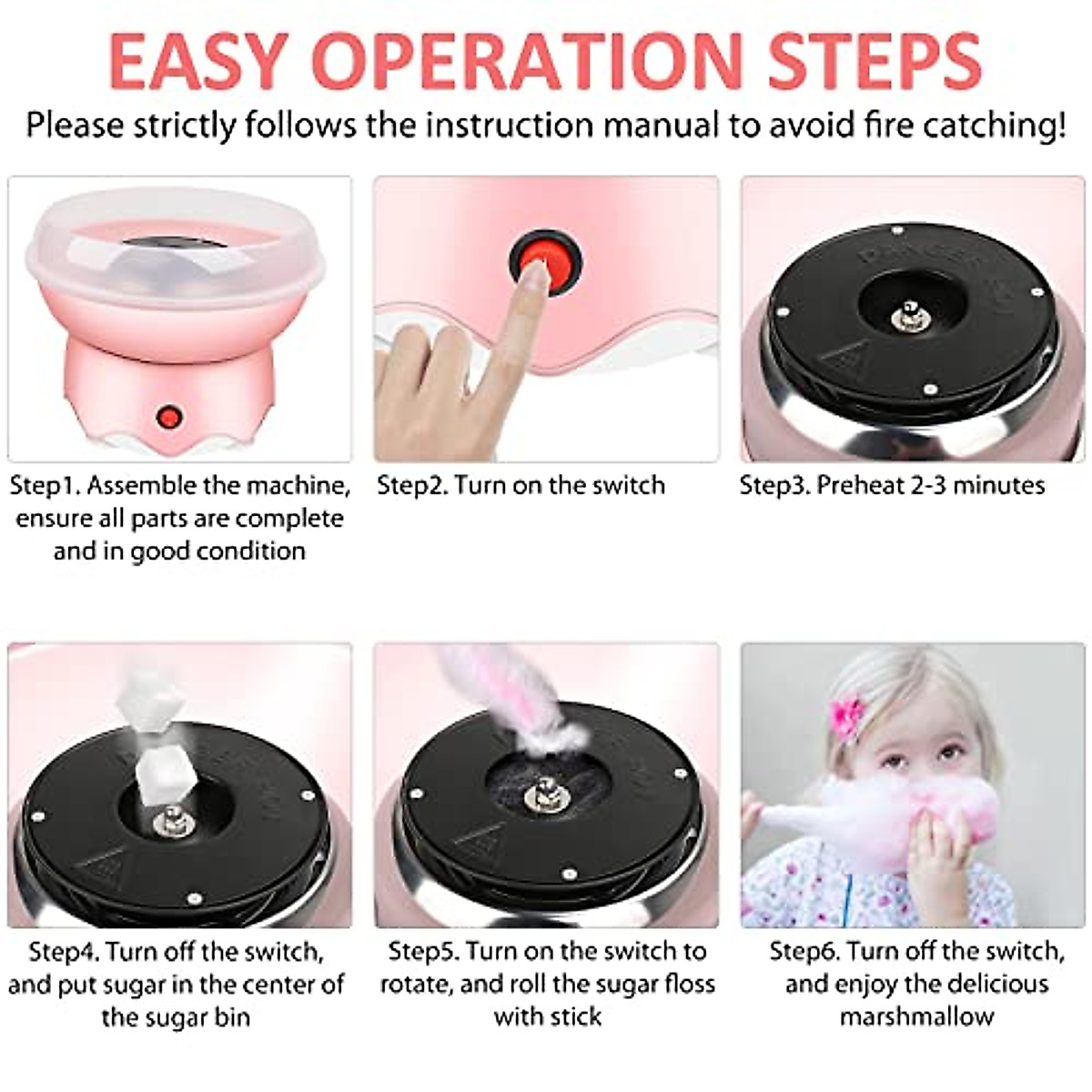 EASY OPERATION STEPS

Please strictly follows the instruction manual to avoid fire catching!

Step1. Assemble the machine, ensure all parts are complete and in good condition

Step2. Turn on the switch

Step3. Preheat 2-3 minutes

Step4. Turn off the switch, and put sugar in the center of the sugar bin

Step5. Turn on the switch to rotate, and roll the sugar floss with stick

Step6. Turn off the switch, and enjoy the delicious marshmallow