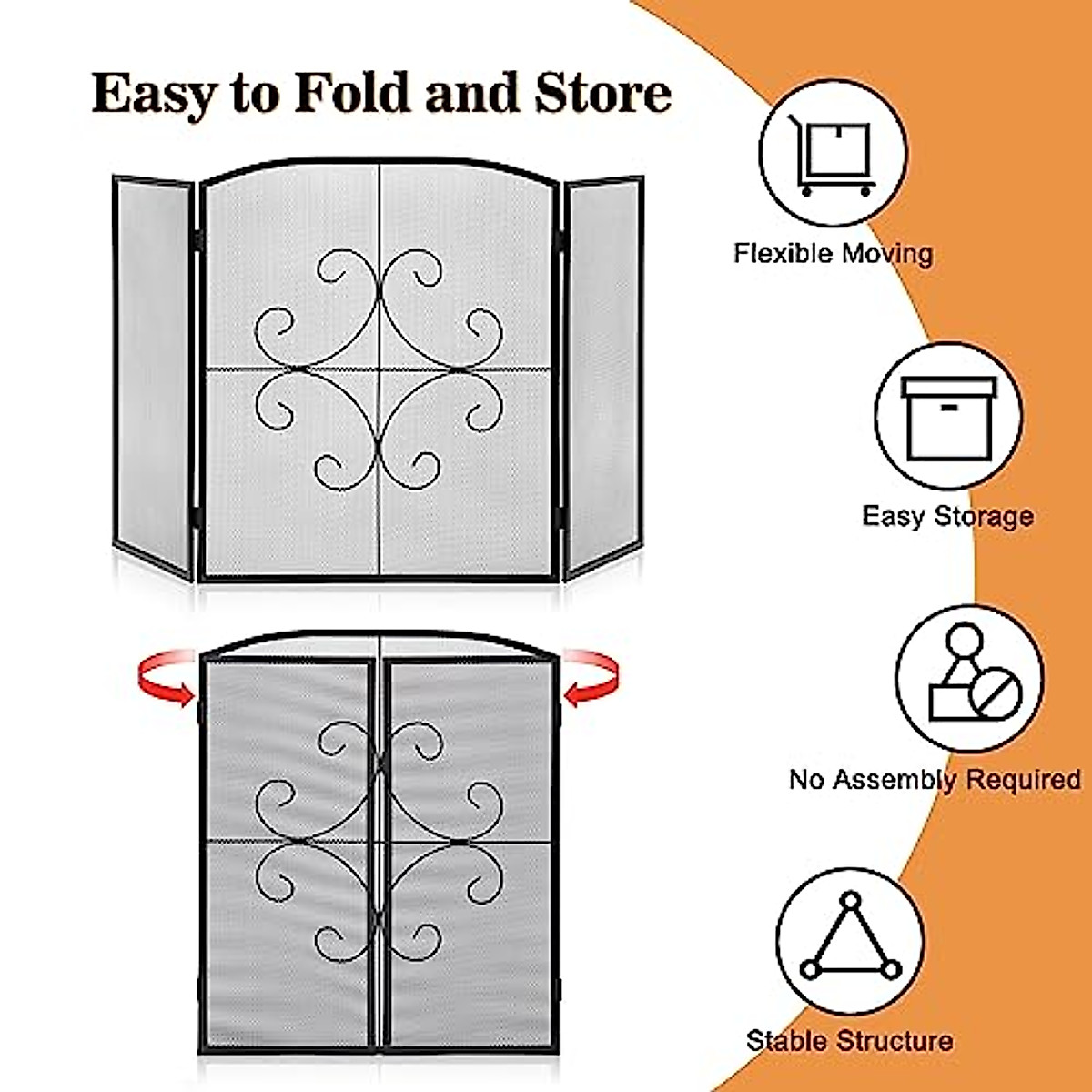 Easy to Fold and Store

Flexible Moving

Easy Storage

No Assembly Required

Stable Structure