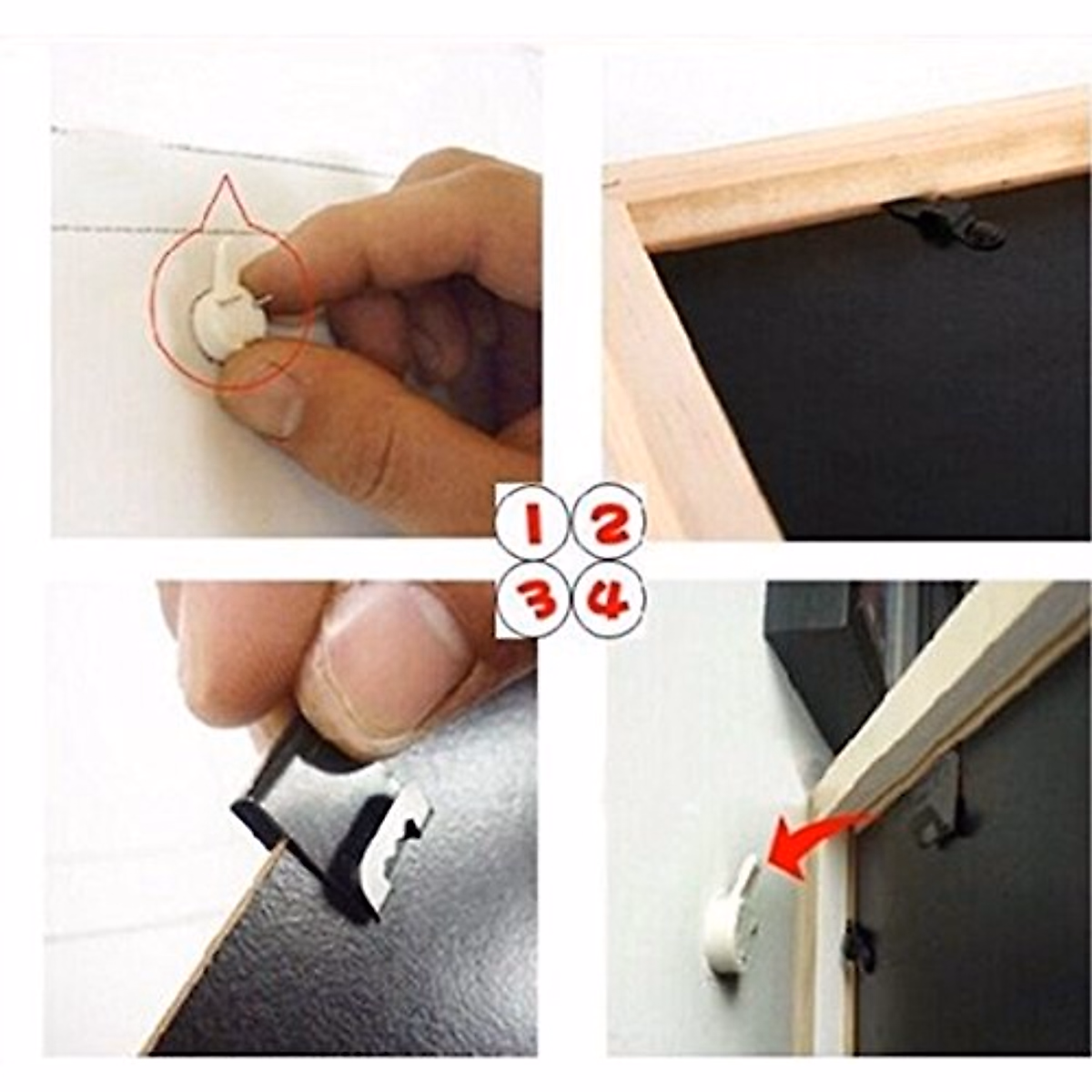 1 2
3 4